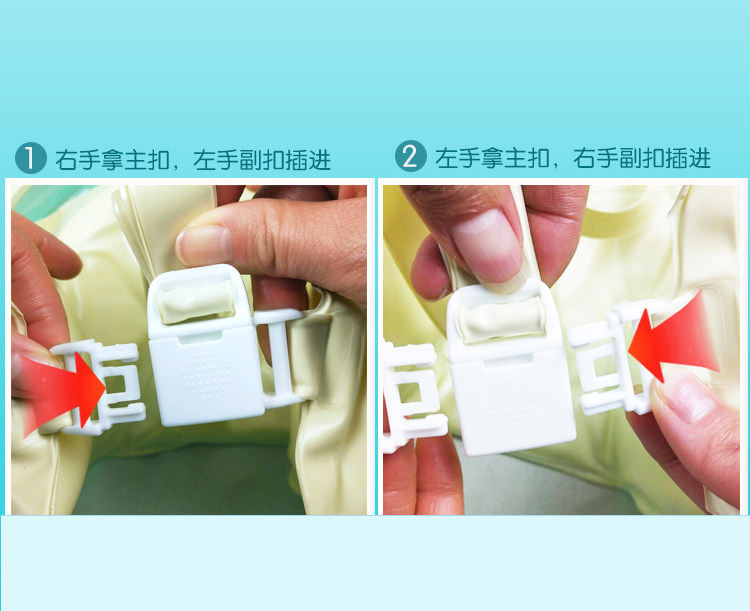 1 右手拿主扣，左手副扣插进

2 左手拿主扣，右手副扣插进