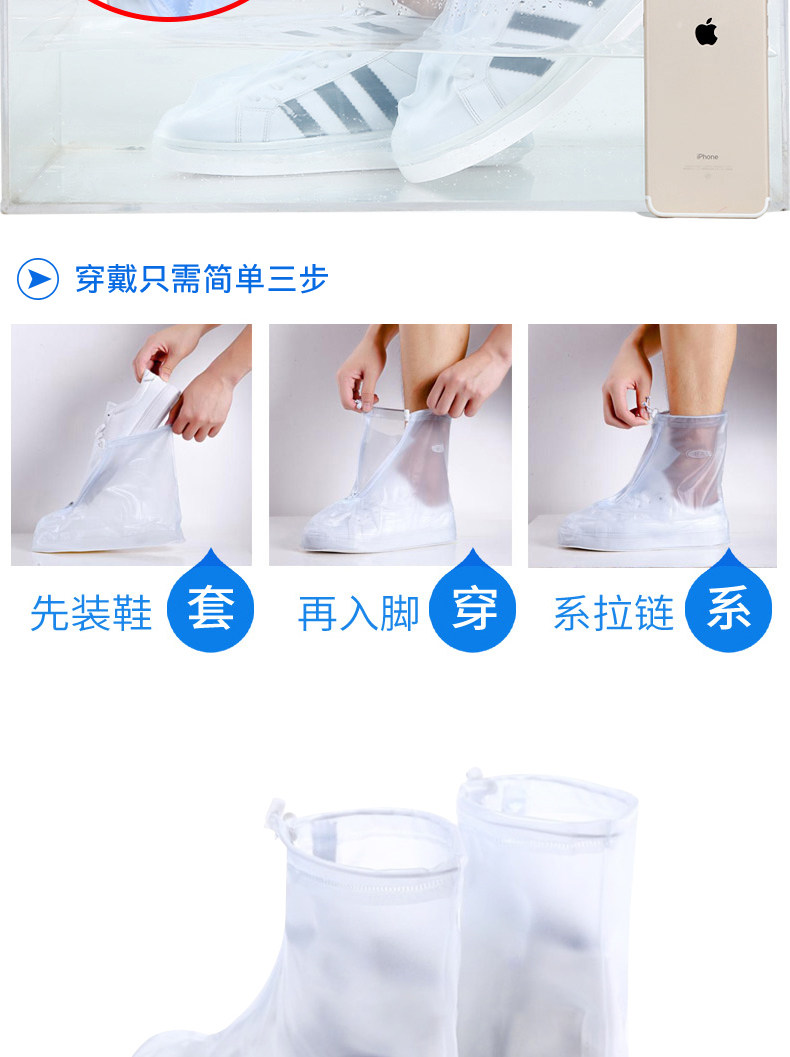 iPhone

穿戴只需简单三步

先装鞋 套

再入脚 穿

系拉链 系