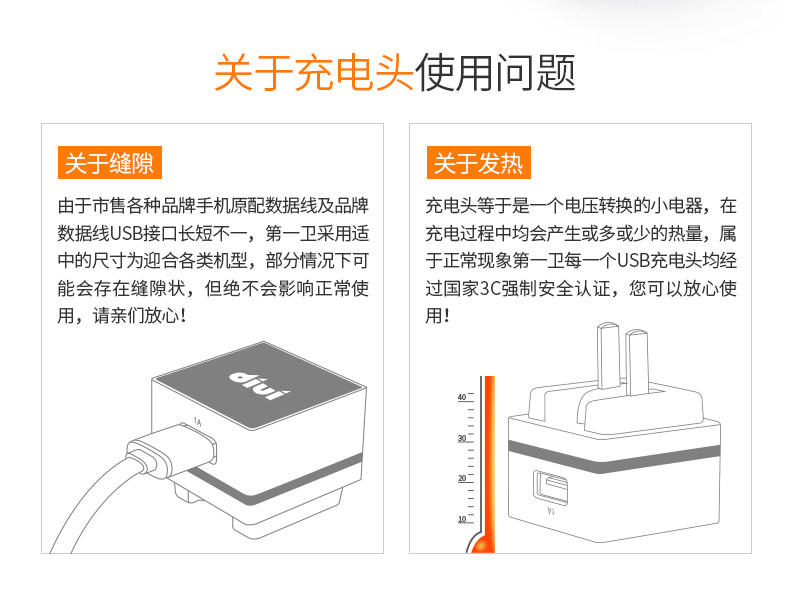 关于充电头使用问题

关于缝隙

由于市售各种品牌手机原配数据线及品牌数据线USB接口长短不一，第一卫采用适中的尺寸为迎合各类机型，部分情况下可能会存在缝隙状，但绝不会影响正常使用，请亲们放心！

diui

1A

关于发热

充电头等于是一个电压转换的小电器，在充电过程中均会产生或多或少的热量，属于正常现象第一卫每一个USB充电头均经过国家3C强制安全认证，您可以放心使用！

40
30
20
10

1A