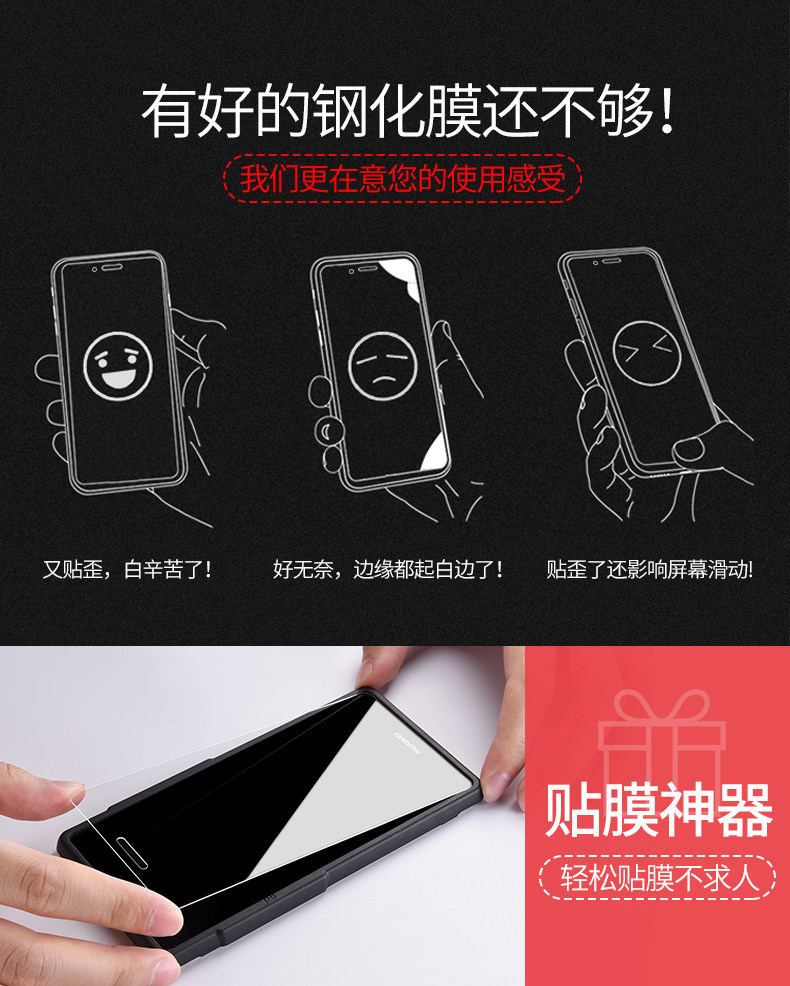 有好的钢化膜还不够!

我们更在意您的使用感受

又贴歪，白辛苦了!

好无奈，边缘都起白边了!

贴歪了还影响屏幕滑动!

HUAWEI

贴膜神器

轻松贴膜不求人