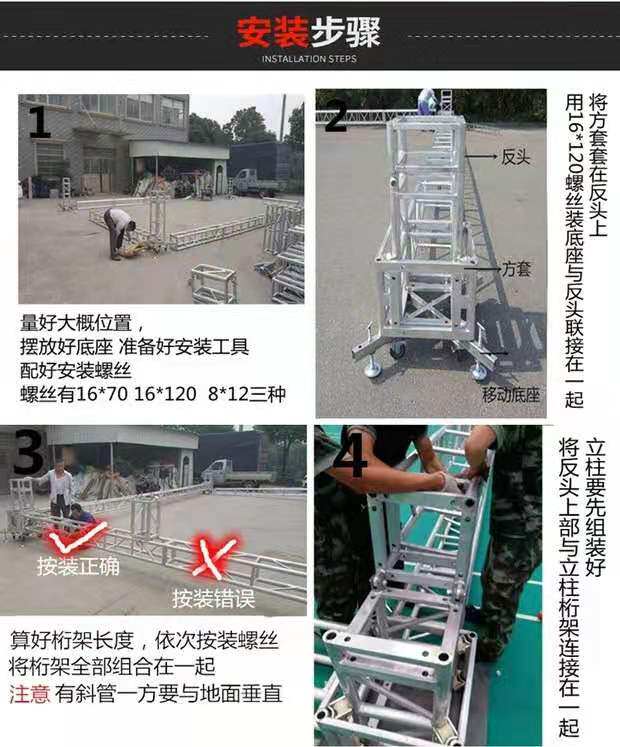 安装步骤
INSTALLATION STEPS

1

量好大概位置，
摆放好底座 准备好安装工具
配好安装螺丝
螺丝有16*70 16*120 8*12三种

2

反头
方套
移动底座

将方套套在反头上
用16*120螺丝装底座与反头联接在一起

3

按装正确
按装错误

算好桁架长度，依次按装螺丝
将桁架全部组合在一起
注意 有斜管一方要与地面垂直

4

立柱要先组装好
将反头上部与立柱桁架连接在一起