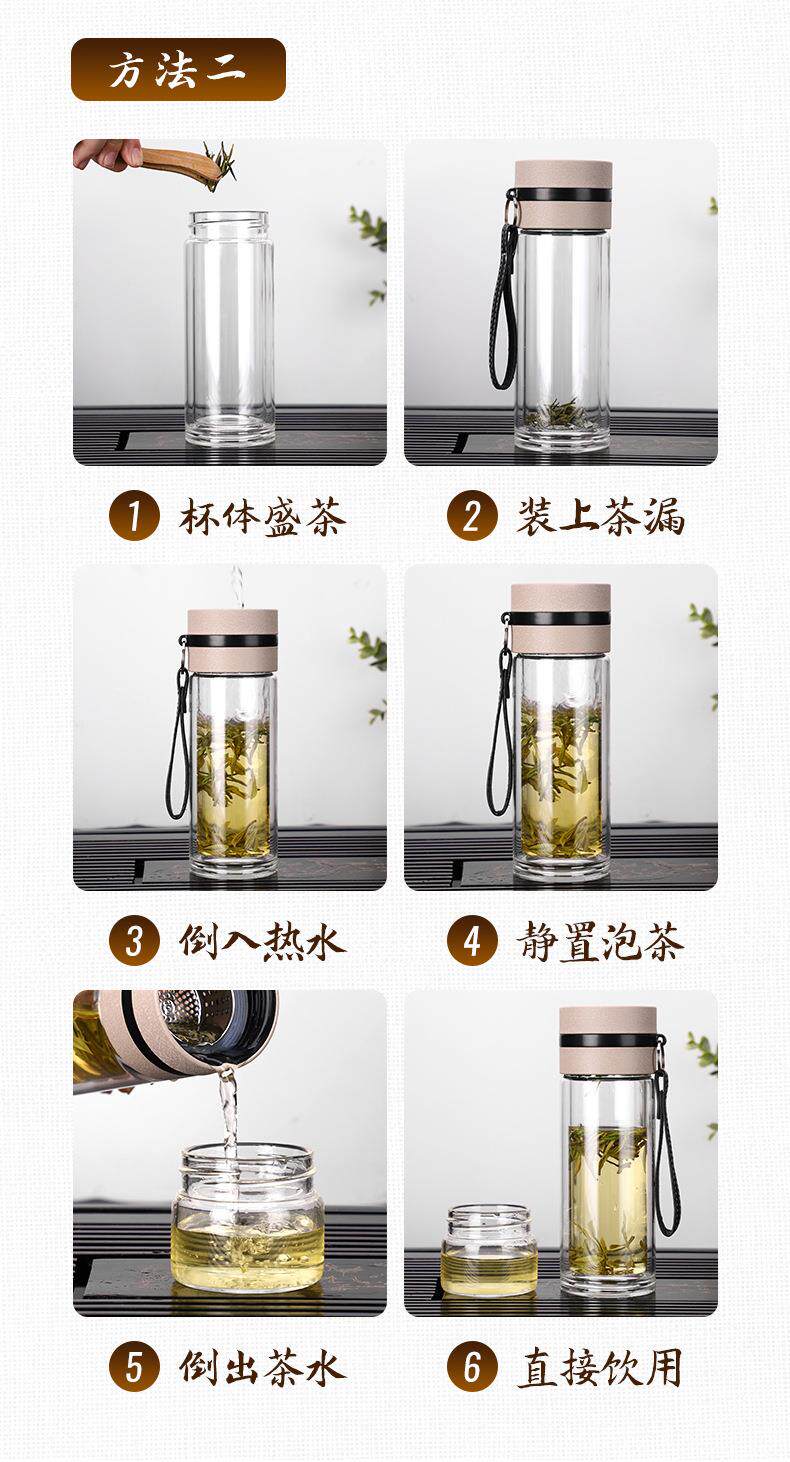 方法二

1 杯体盛茶

2 装上茶漏

3 倒入热水

4 静置泡茶

5 倒出茶水

6 直接饮用