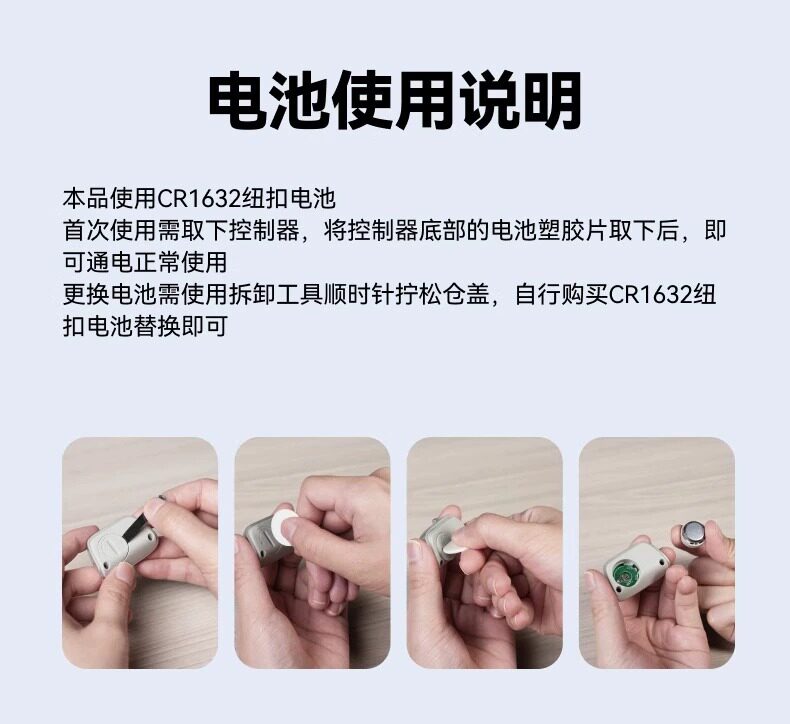 电池使用说明

本品使用CR1632纽扣电池
首次使用需取下控制器，将控制器底部的电池塑胶片取下后，即可通电正常使用
更换电池需使用拆卸工具顺时针拧松仓盖，自行购买CR1632纽扣电池替换即可