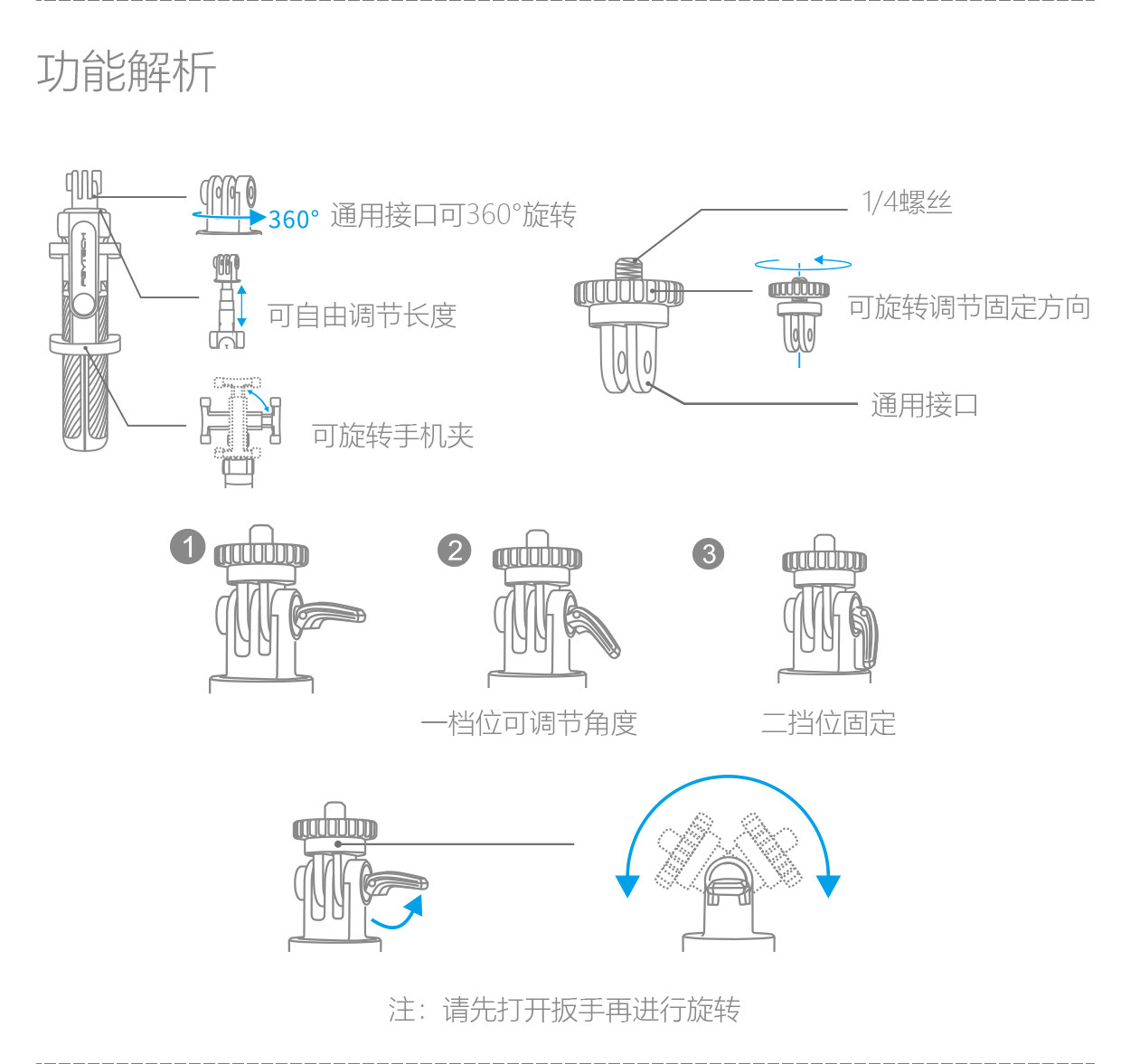 功能解析

360° 通用接口可360°旋转

可自由调节长度

可旋转手机夹

1/4螺丝

可旋转调节固定方向

通用接口

1

2

3

一档位可调节角度

二挡位固定

注：请先打开扳手再进行旋转