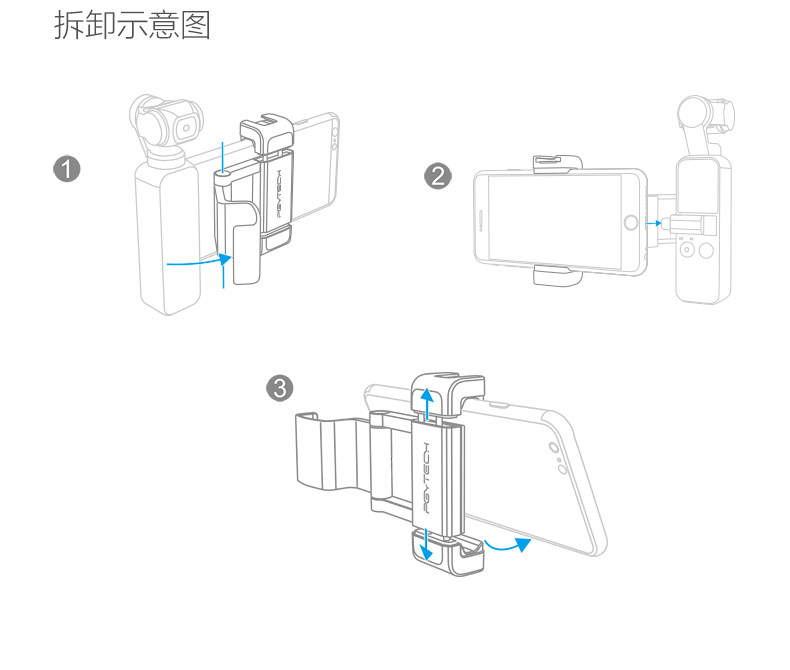 拆卸示意图

1

PGYTECH

2

3

PGYTECH