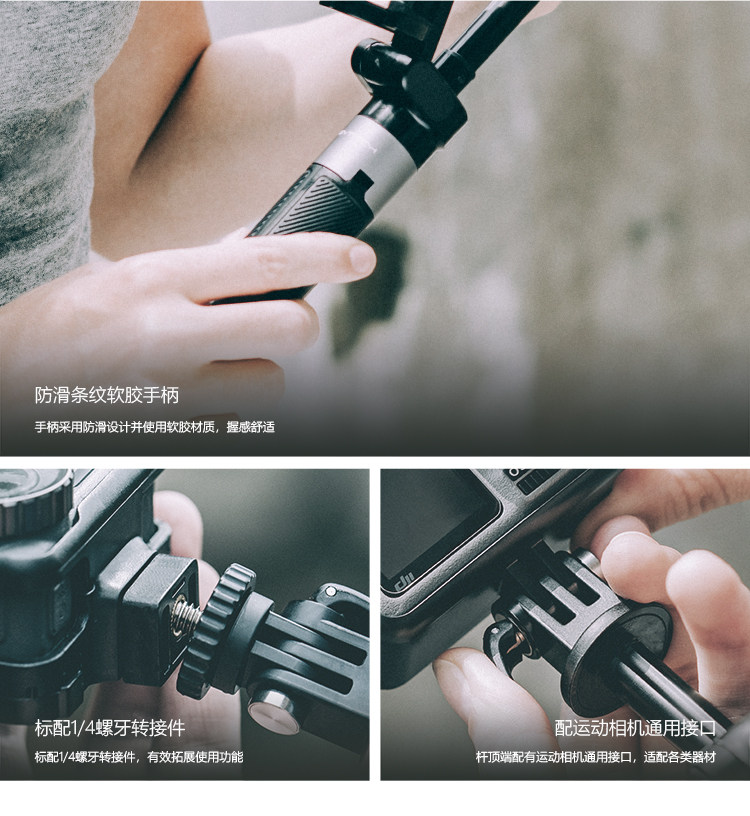 防滑条纹软胶手柄

手柄采用防滑设计并使用软胶材质，握感舒适

标配1/4螺牙转接件

标配1/4螺牙转接件，有效拓展使用功能

配运动相机通用接口

杆顶端配有运动相机通用接口，适配各类器材