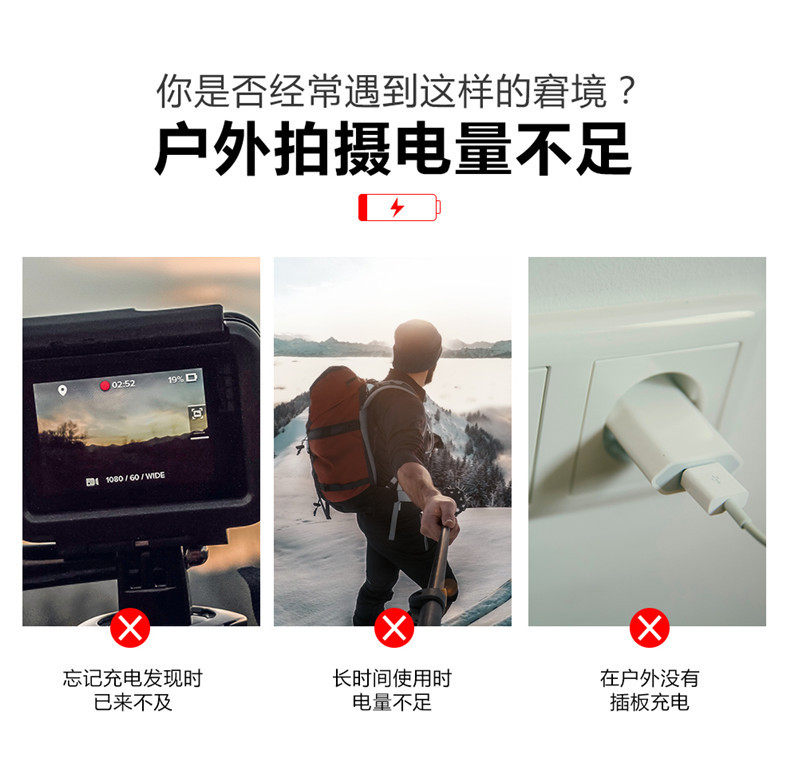 你是否经常遇到这样的窘境？
户外拍摄电量不足

02:52 19%

1080 / 60 / WIDE

忘记充电发现时
已来不及

长时间使用时
电量不足

在户外没有
插板充电