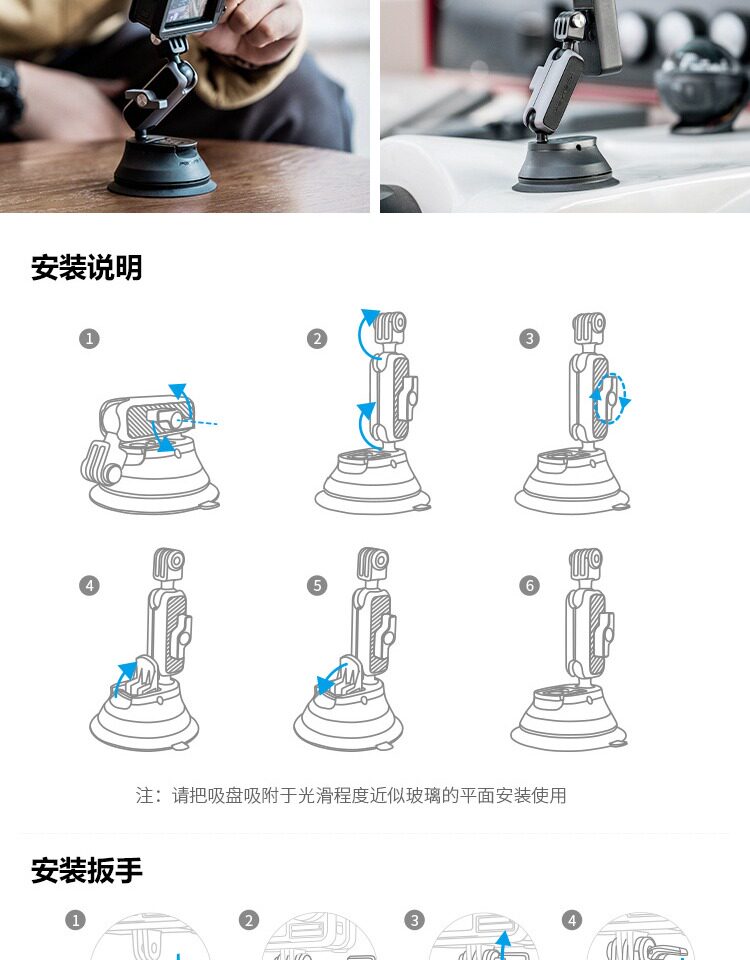 安装说明

1

2

3

4

5

6

注：请把吸盘吸附于光滑程度近似玻璃的平面安装使用

安装扳手

1

2

3

4