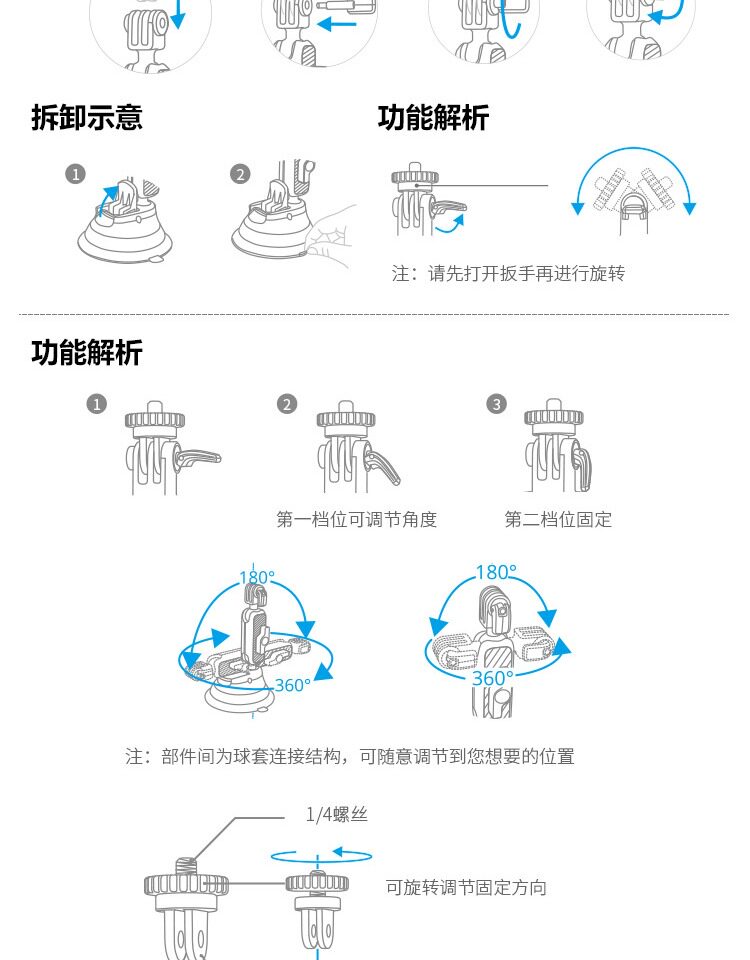 拆卸示意

1

2

功能解析

注：请先打开扳手再进行旋转

功能解析

1

2

3

第一档位可调节角度

第二档位固定

180°

360°

180°

360°

注：部件间为球套连接结构，可随意调节到您想要的位置

1/4螺丝

可旋转调节固定方向