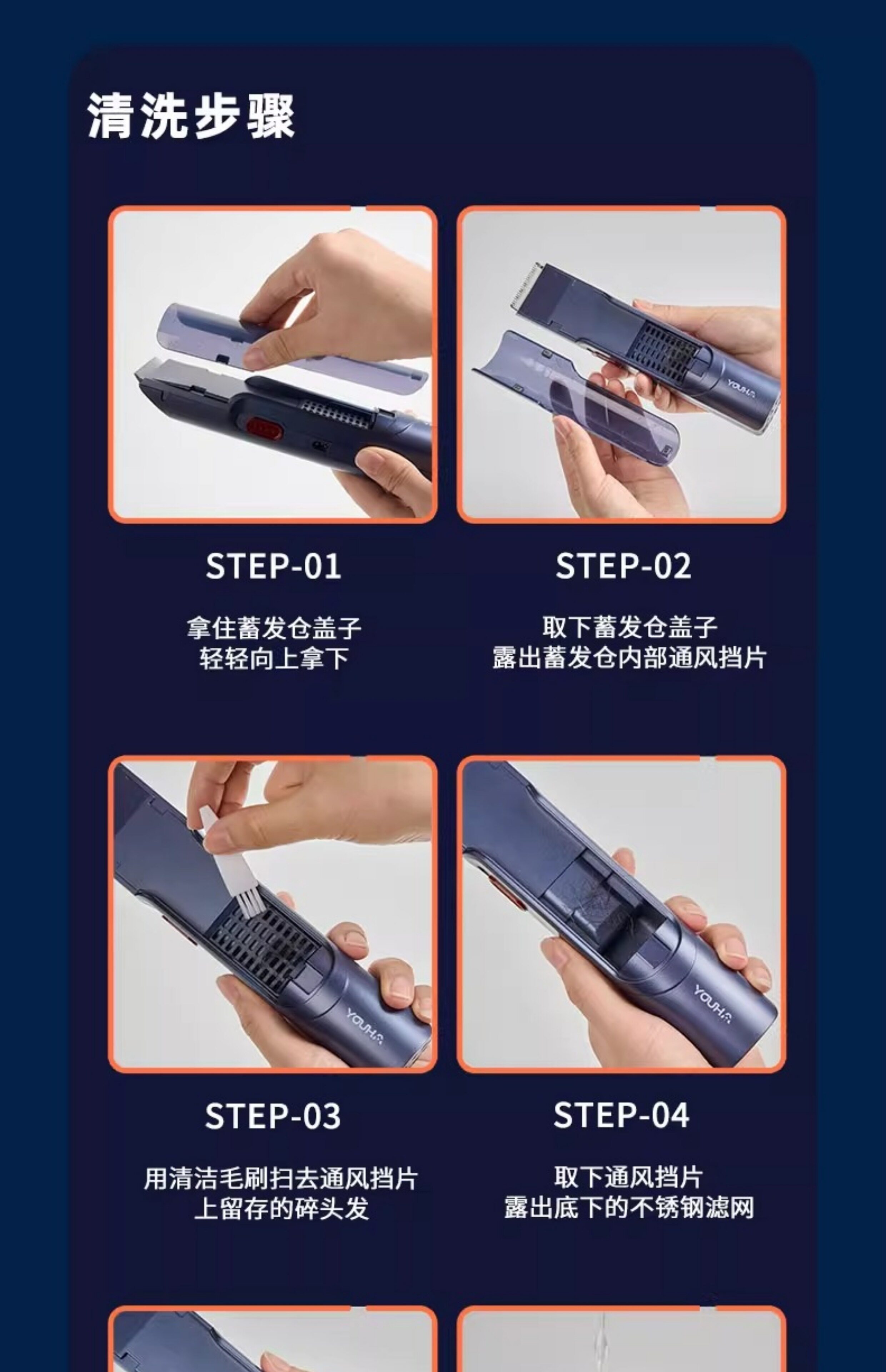 清洗步骤

STEP-01

拿住蓄发仓盖子
轻轻向上拿下

STEP-02

取下蓄发仓盖子
露出蓄发仓内部通风挡片

STEP-03

用清洁毛刷扫去通风挡片
上留存的碎头发

STEP-04

取下通风挡片
露出底下的不锈钢滤网