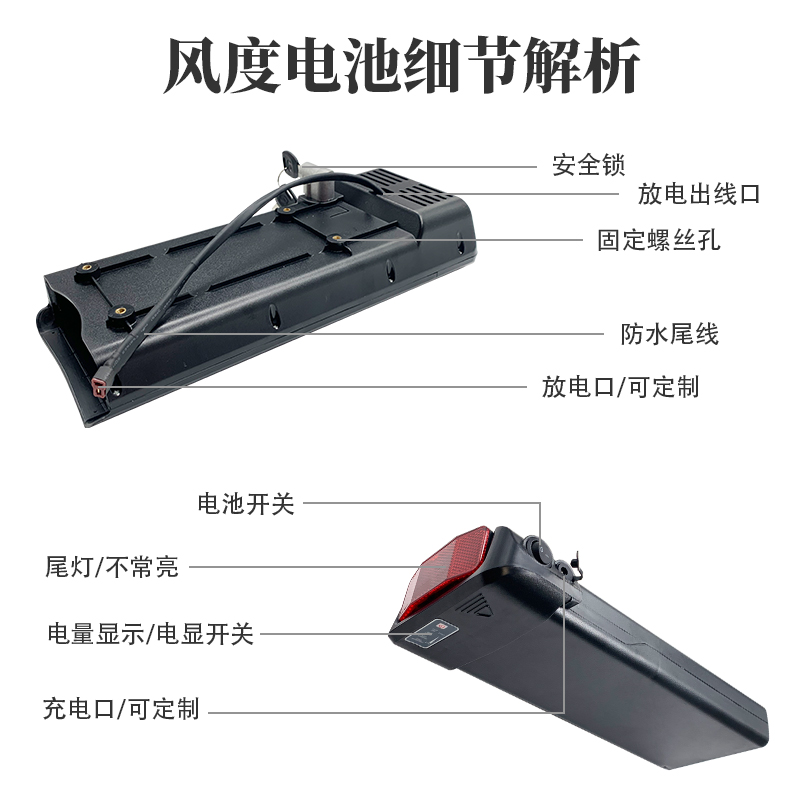 风度电池细节解析

安全锁
放电出线口
固定螺丝孔
防水尾线
放电口/可定制

电池开关
尾灯/不常亮
电量显示/电显开关
充电口/可定制