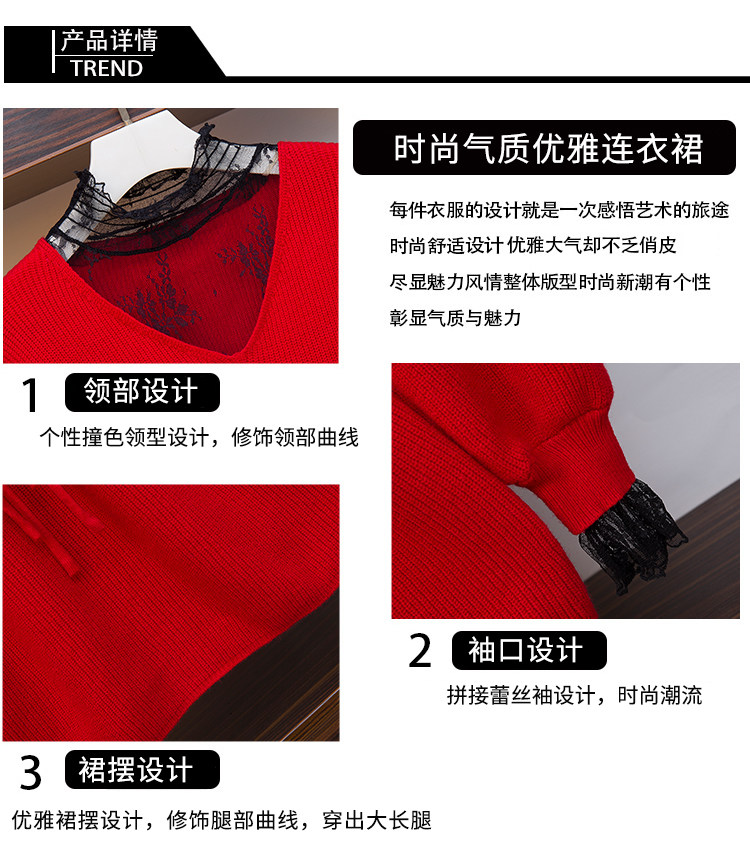 产品详情
TREND

时尚气质优雅连衣裙

每件衣服的设计就是一次感悟艺术的旅途
时尚舒适设计 优雅大气却不乏俏皮
尽显魅力风情整体版型时尚新潮有个性
彰显气质与魅力

1 领部设计

个性撞色领型设计，修饰领部曲线

2 袖口设计

拼接蕾丝袖设计，时尚潮流

3 裙摆设计

优雅裙摆设计，修饰腿部曲线，穿出大长腿