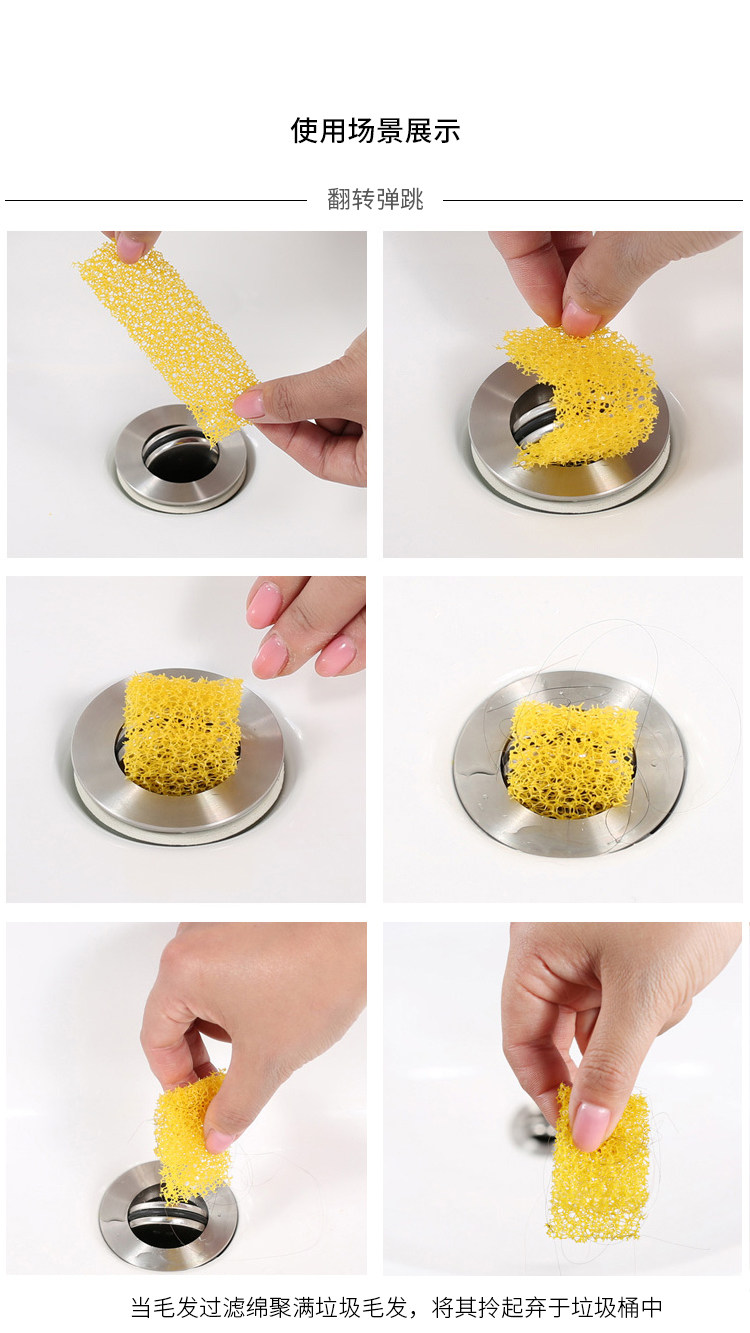 使用场景展示

翻转弹跳

当毛发过滤绵聚满垃圾毛发，将其拎起弃于垃圾桶中