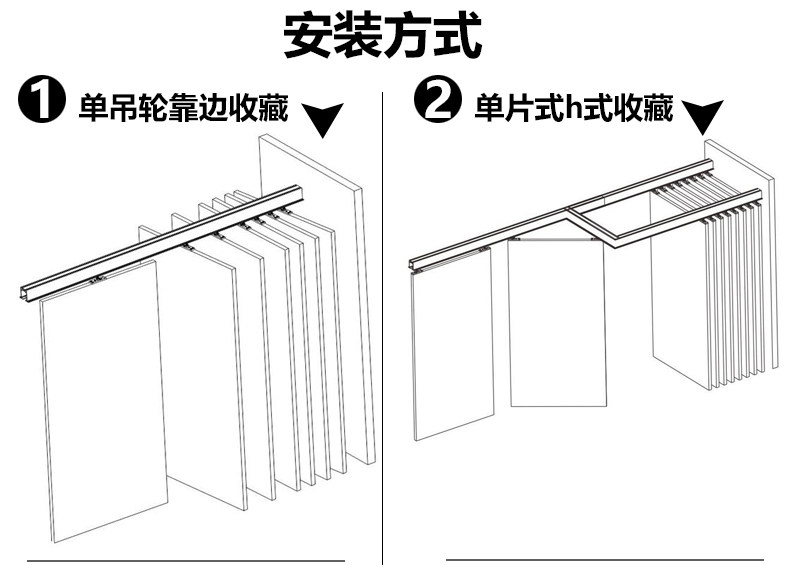 安装方式

❶ 单吊轮靠边收藏

❷ 单片式h式收藏