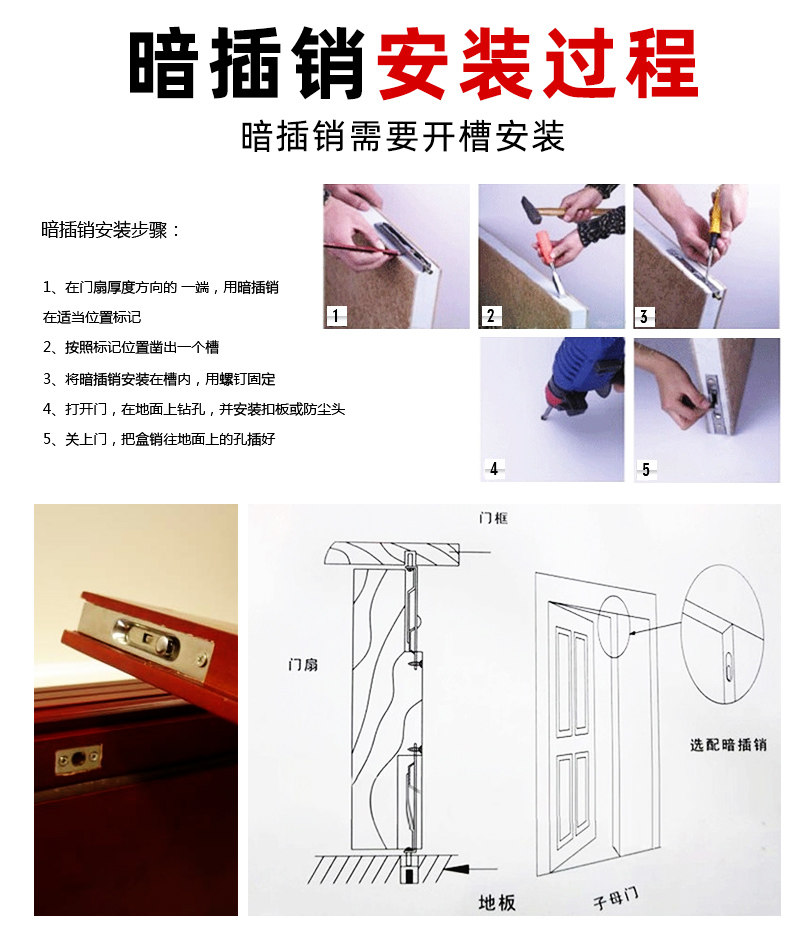 暗插销安装过程

暗插销需要开槽安装

暗插销安装步骤：

1、在门扇厚度方向的 一端，用暗插销在适当位置标记

2、按照标记位置凿出一个槽

3、将暗插销安装在槽内，用螺钉固定

4、打开门，在地面上钻孔，并安装扣板或防尘头

5、关上门，把盒销往地面上的孔插好

1

2

3

4

5

门框

门扇

选配暗插销

地板

子母门