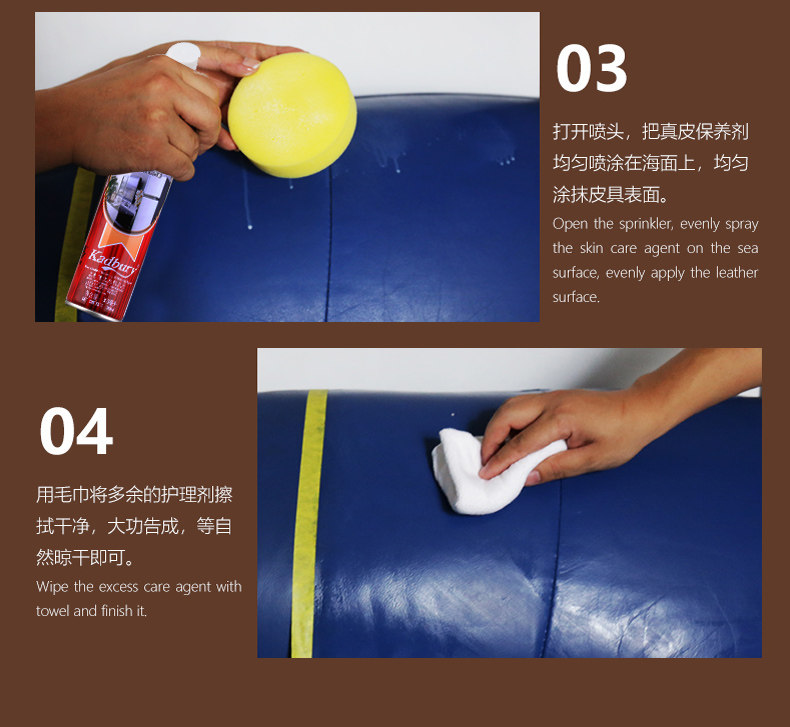 Kadbury

03

打开喷头，把真皮保养剂均匀喷涂在海面上，均匀涂抹皮具表面。

Open the sprinkler, evenly spray the skin care agent on the sea surface, evenly apply the leather surface.

04

用毛巾将多余的护理剂擦拭干净，大功告成，等自然晾干即可。

Wipe the excess care agent with towel and finish it.