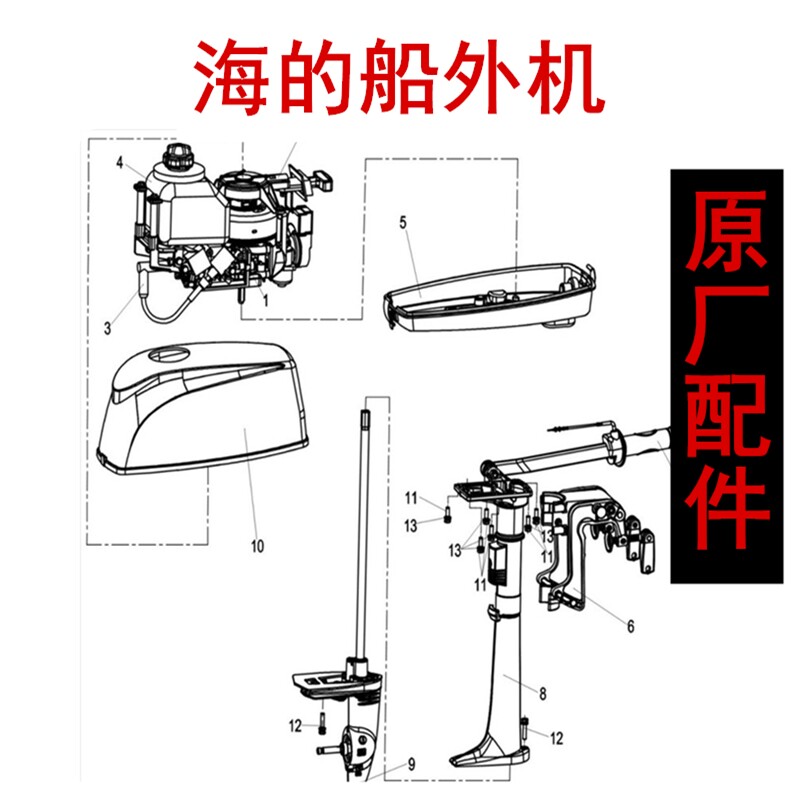 海的船外机

原厂配件

4
5
3
1
10
11
13
13
11
13
11
6
8
12
12
9