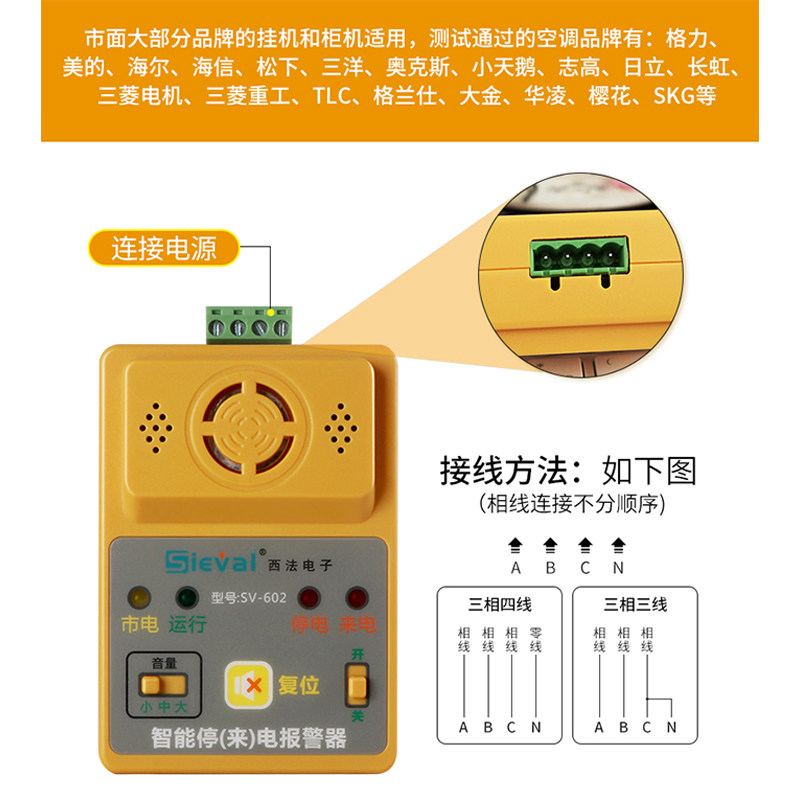 市面大部分品牌的挂机和柜机适用，测试通过的空调品牌有：格力、美的、海尔、海信、松下、三洋、奥克斯、小天鹅、志高、日立、长虹、三菱电机、三菱重工、TLC、格兰仕、大金、华凌、樱花、SKG等

连接电源

Sieval® 西法电子

型号:SV-602

市电 运行 停电 来电

音量

小 中 大

复位

开

关

智能停(来)电报警器

接线方法：如下图
(相线连接不分顺序)

A B C N

三相四线

相线 相线 相线 零线

A B C N

三相三线

相线 相线 相线

A B C N