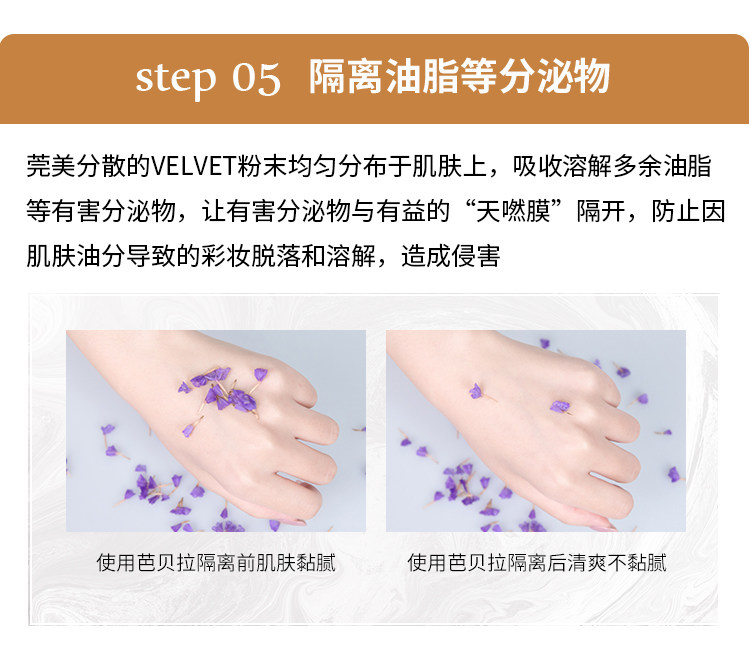 step 05 隔离油脂等分泌物

莞美分散的VELVET粉末均匀分布于肌肤上，吸收溶解多余油脂等有害分泌物，让有害分泌物与有益的“天燃膜”隔开，防止因肌肤油分导致的彩妆脱落和溶解，造成侵害

使用芭贝拉隔离前肌肤黏腻

使用芭贝拉隔离后清爽不黏腻