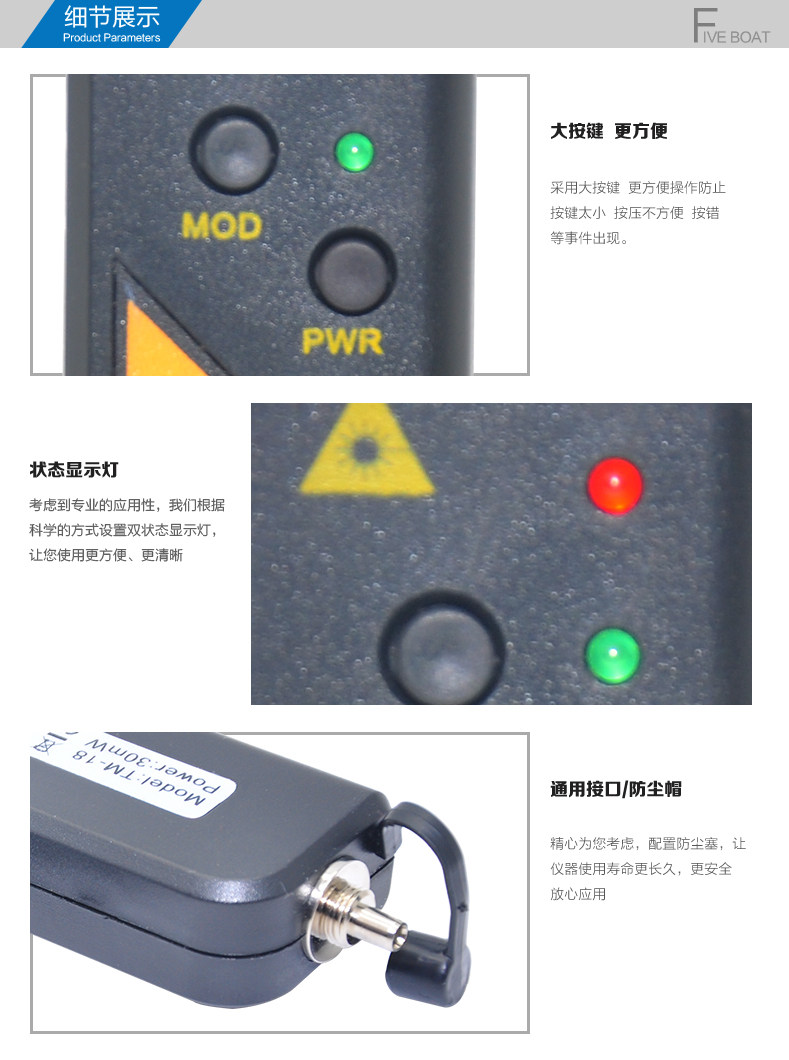 细节展示
Product Parameters

FIVE BOAT

MOD

PWR

大按键 更方便

采用大按键 更方便操作防止按键太小 按压不方便 按错等事件出现。

状态显示灯

考虑到专业的应用性，我们根据科学的方式设置双状态显示灯，让您使用更方便、更清晰

Model:TM-18
Power:30mW

通用接口/防尘帽

精心为您考虑，配置防尘塞，让仪器使用寿命更长久，更安全放心应用