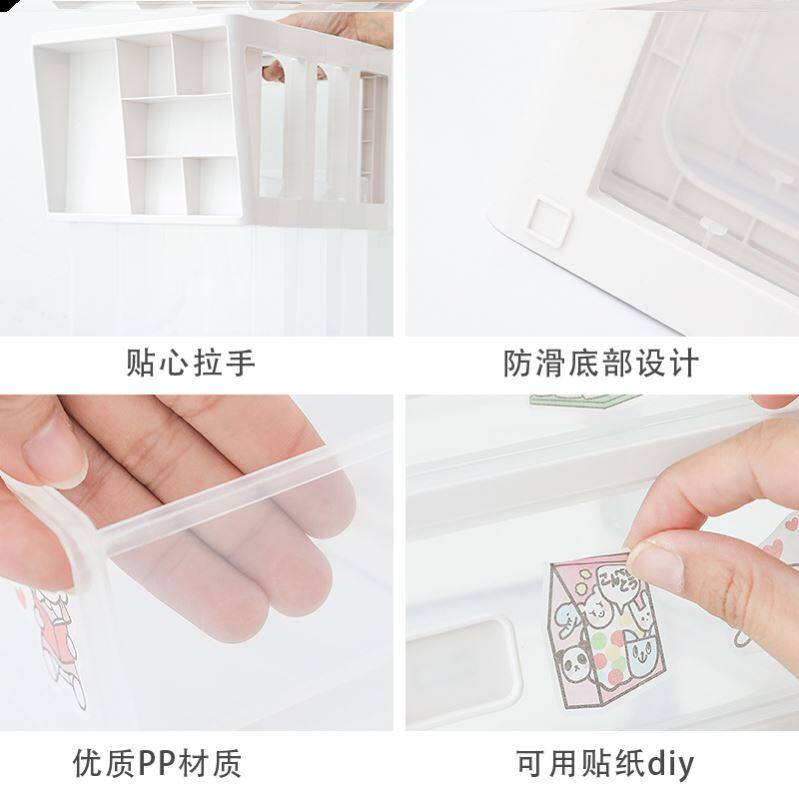 贴心拉手

防滑底部设计

优质PP材质

可用贴纸diy