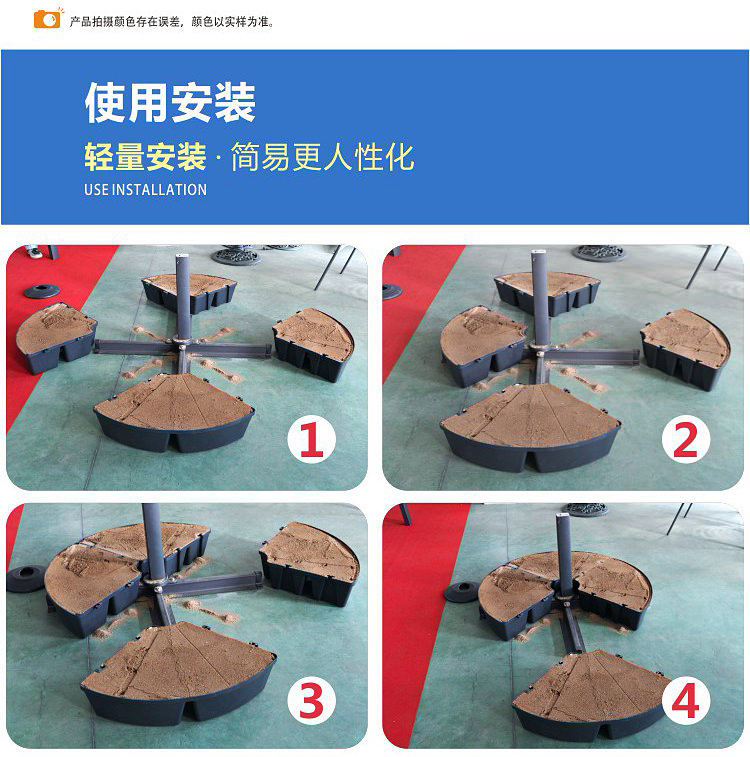 产品拍摄颜色存在误差，颜色以实样为准。

使用安装

轻量安装 · 简易更人性化

USE INSTALLATION

1

2

3

4