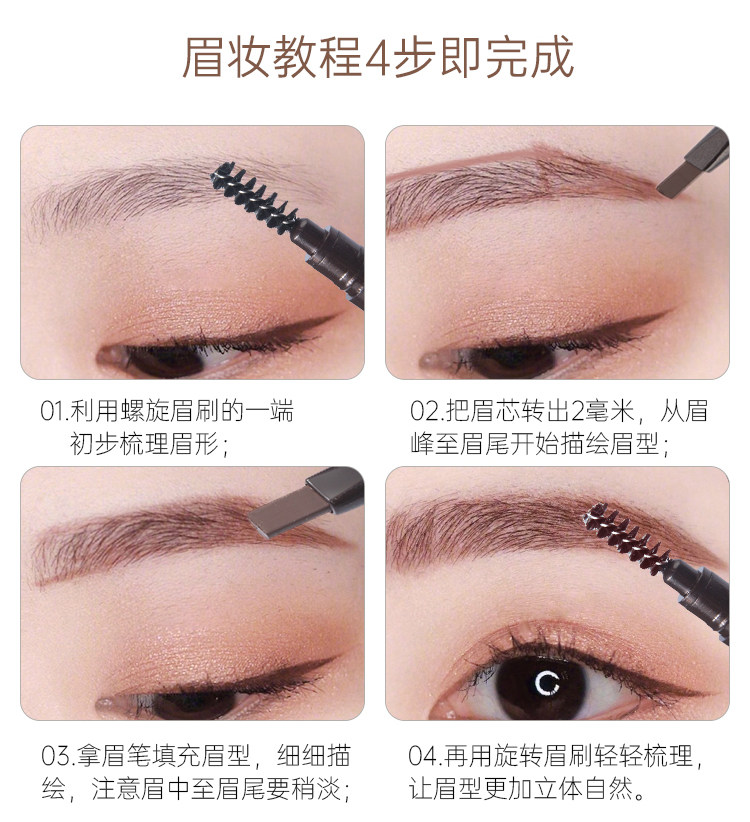 眉妆教程4步即完成

01.利用螺旋眉刷的一端初步梳理眉形；

02.把眉芯转出2毫米，从眉峰至眉尾开始描绘眉型；

03.拿眉笔填充眉型，细细描绘，注意眉中至眉尾要稍淡；

04.再用旋转眉刷轻轻梳理，让眉型更加立体自然。