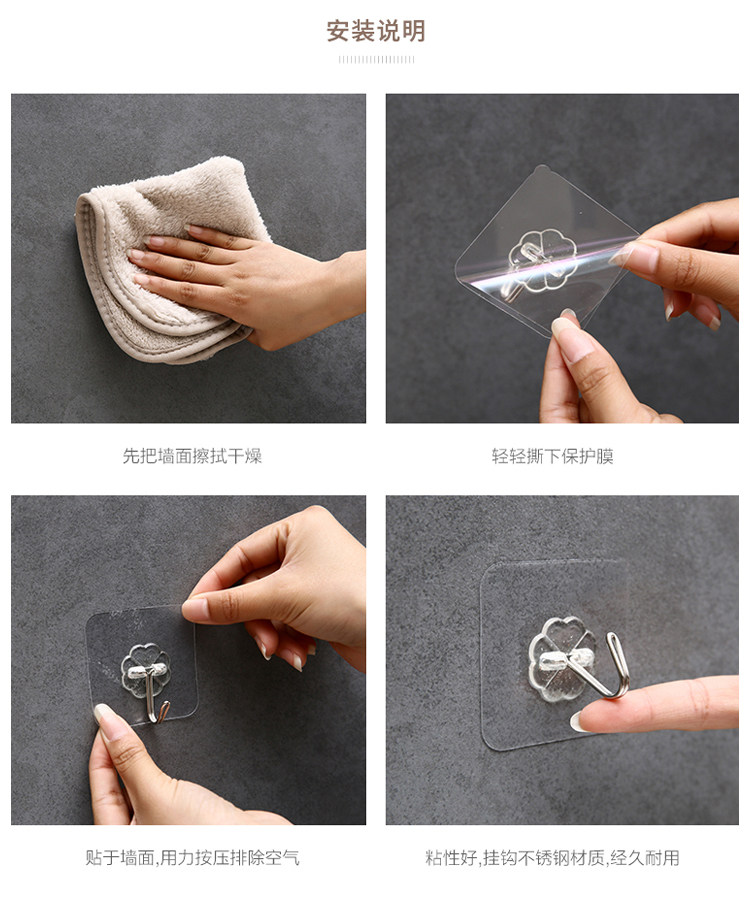 安装说明

先把墙面擦拭干燥

轻轻撕下保护膜

贴于墙面,用力按压排除空气

粘性好,挂钩不锈钢材质,经久耐用