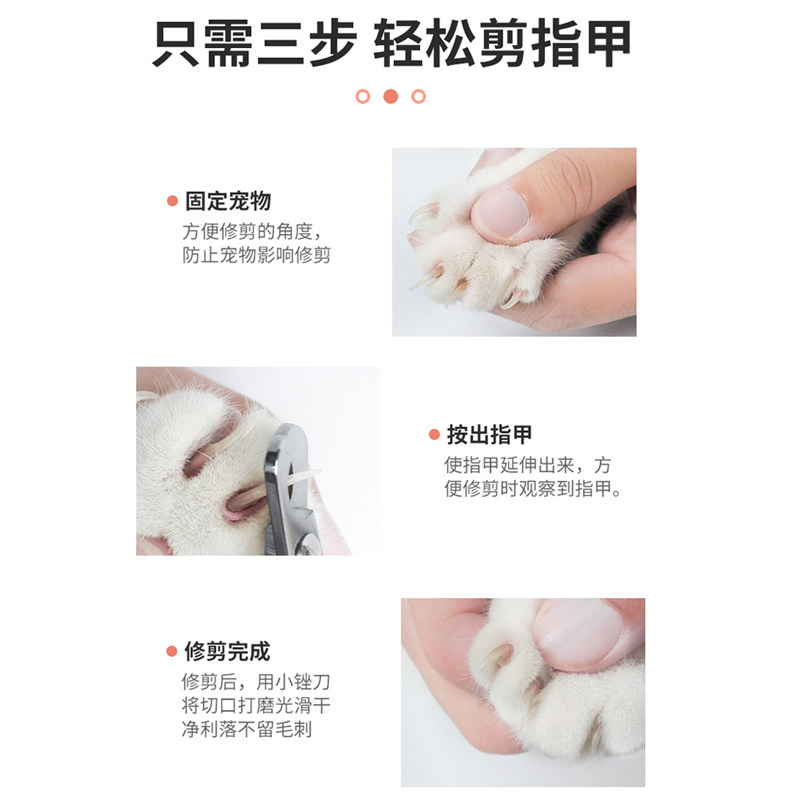 只需三步 轻松剪指甲

固定宠物
方便修剪的角度，防止宠物影响修剪

按出指甲
使指甲延伸出来，方便修剪时观察到指甲。

修剪完成
修剪后，用小锉刀将切口打磨光滑干净利落不留毛刺