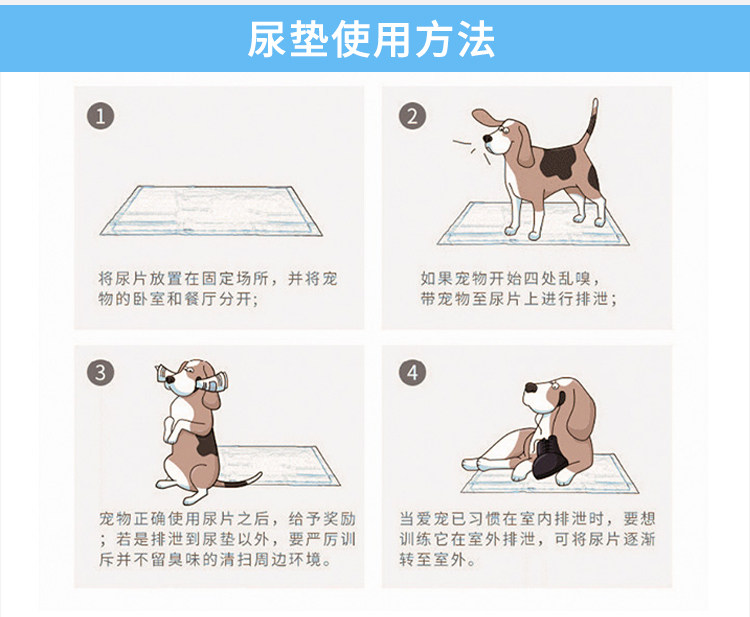 尿垫使用方法

1

将尿片放置在固定场所，并将宠物的卧室和餐厅分开；

2

如果宠物开始四处乱嗅，带宠物至尿片上进行排泄；

3

宠物正确使用尿片之后，给予奖励；若是排泄到尿垫以外，要严厉训斥并不留臭味的清扫周边环境。

4

当爱宠已习惯在室内排泄时，要想训练它在室外排泄，可将尿片逐渐转至室外。