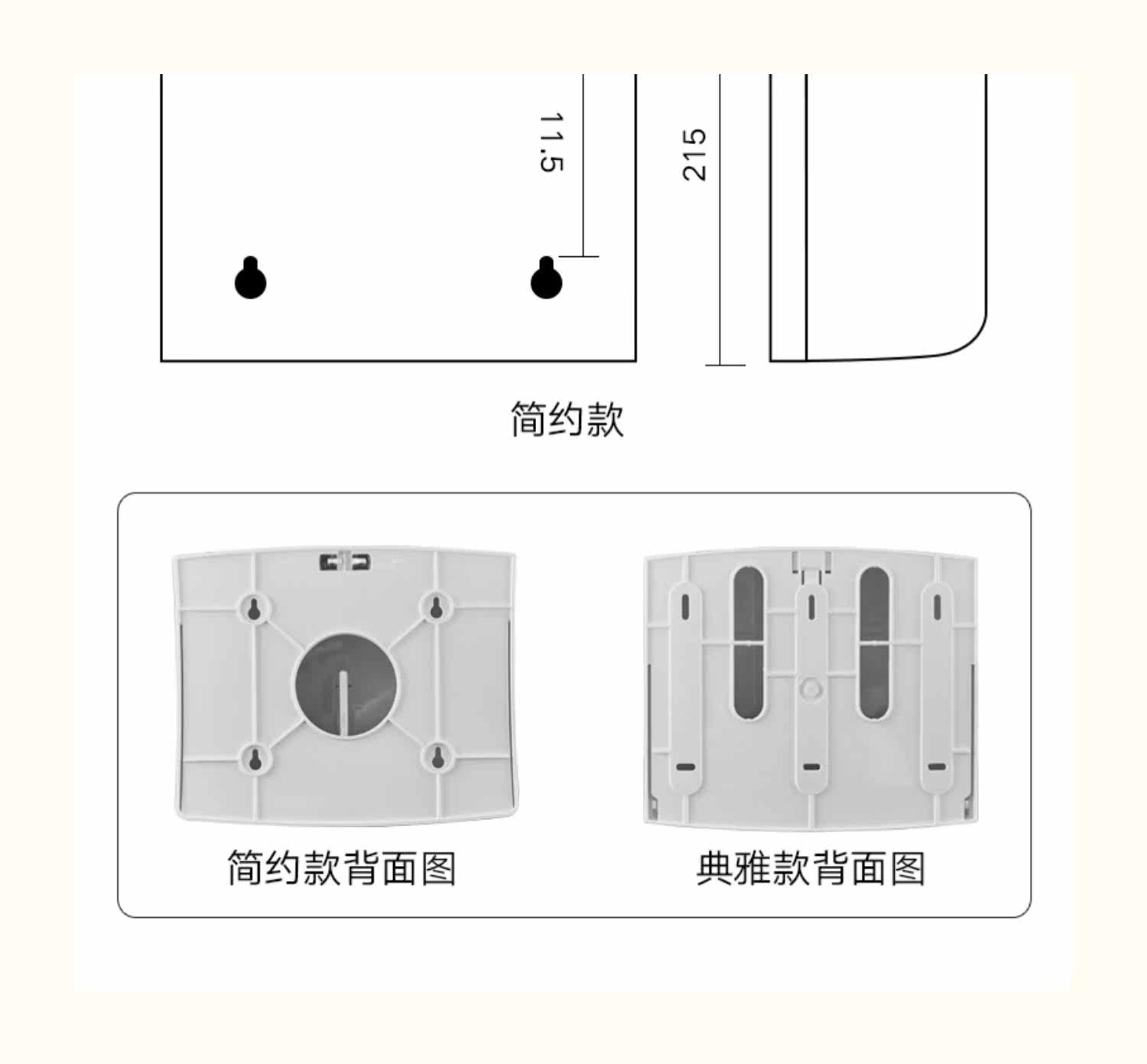 11.5

215

简约款

简约款背面图

典雅款背面图