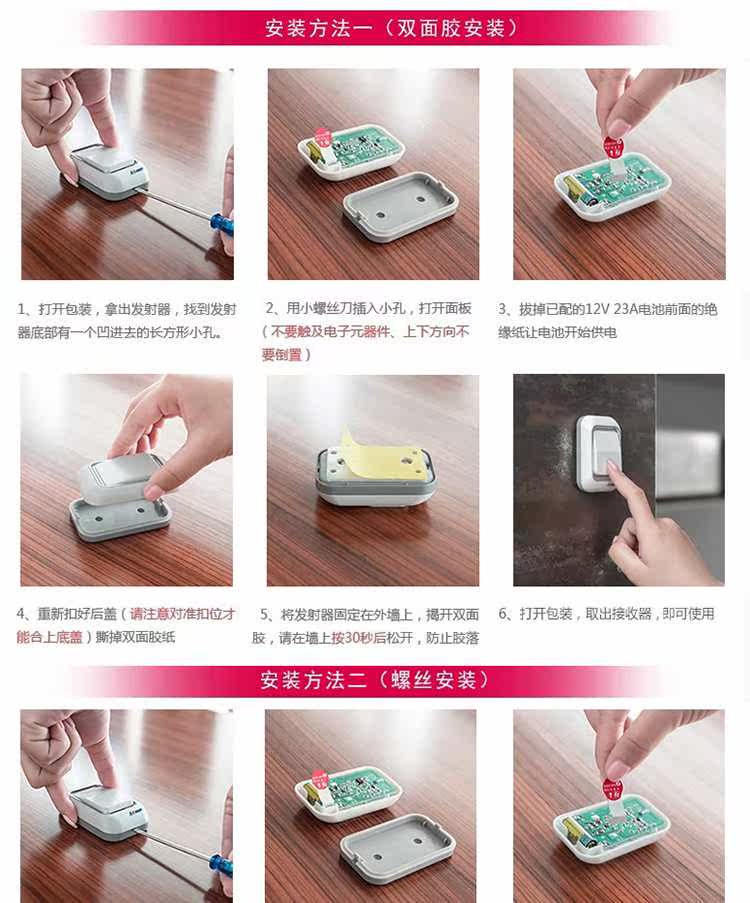 安装方法一（双面胶安装）

1、打开包装，拿出发射器，找到发射器底部有一个凹进去的长方形小孔。

2、用小螺丝刀插入小孔，打开面板（不要触及电子元器件、上下方向不要倒置）

3、拔掉已配的12V 23A电池前面的绝缘纸让电池开始供电

4、重新扣好后盖（请注意对准扣位才能合上底盖）撕掉双面胶纸

5、将发射器固定在外墙上，揭开双面胶，请在墙上按30秒后松开，防止胶落

6、打开包装，取出接收器，即可使用

安装方法二（螺丝安装）