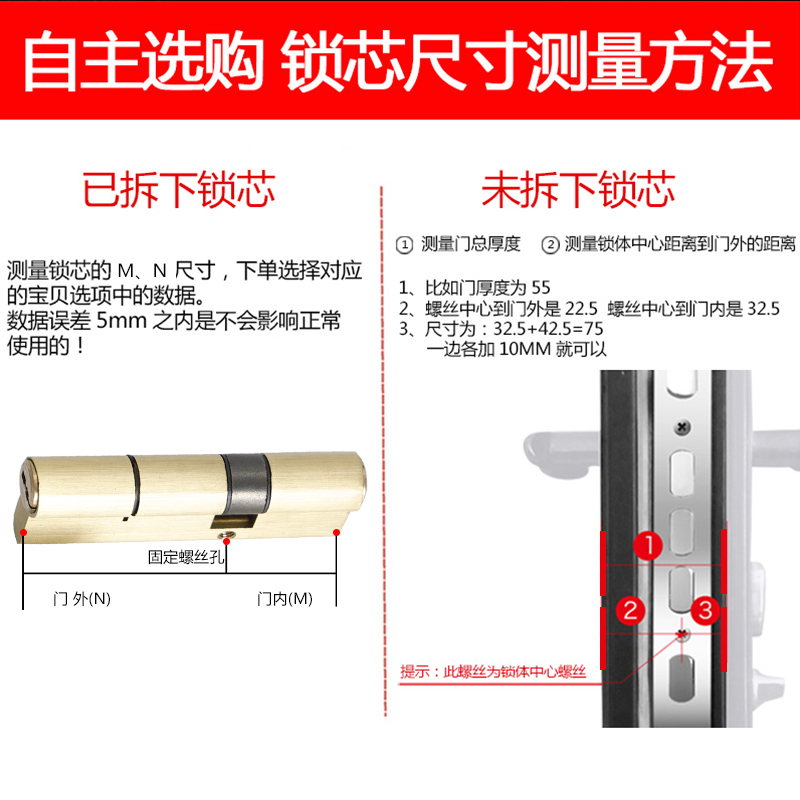 自主选购 锁芯尺寸测量方法

已拆下锁芯

测量锁芯的 M、N 尺寸，下单选择对应的宝贝选项中的数据。
数据误差 5mm 之内是不会影响正常使用的！

固定螺丝孔

门 外(N)

门内(M)

未拆下锁芯

① 测量门总厚度 ② 测量锁体中心距离到门外的距离

1、比如门厚度为 55
2、螺丝中心到门外是 22.5 螺丝中心到门内是 32.5
3、尺寸为：32.5+42.5=75
一边各加 10MM 就可以

1

2

3

提示：此螺丝为锁体中心螺丝