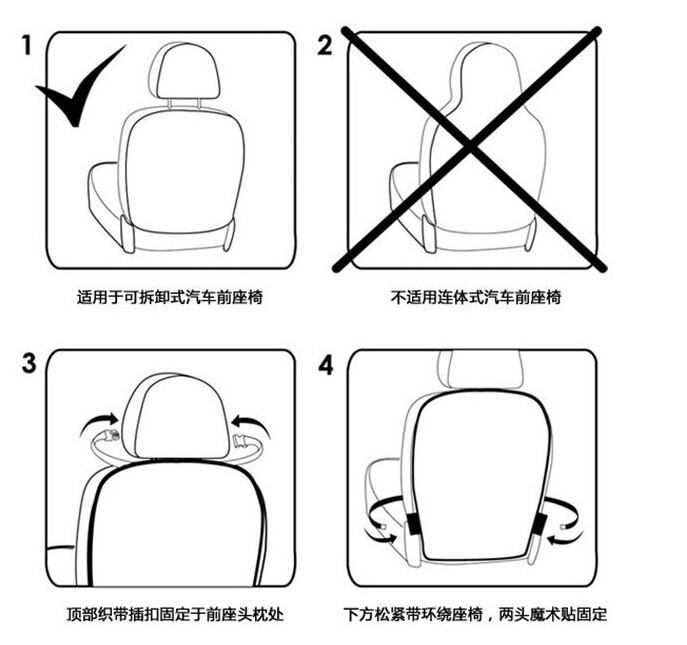 1

适用于可拆卸式汽车前座椅

2

不适用连体式汽车前座椅

3

顶部织带插扣固定于前座头枕处

4

下方松紧带环绕座椅，两头魔术贴固定