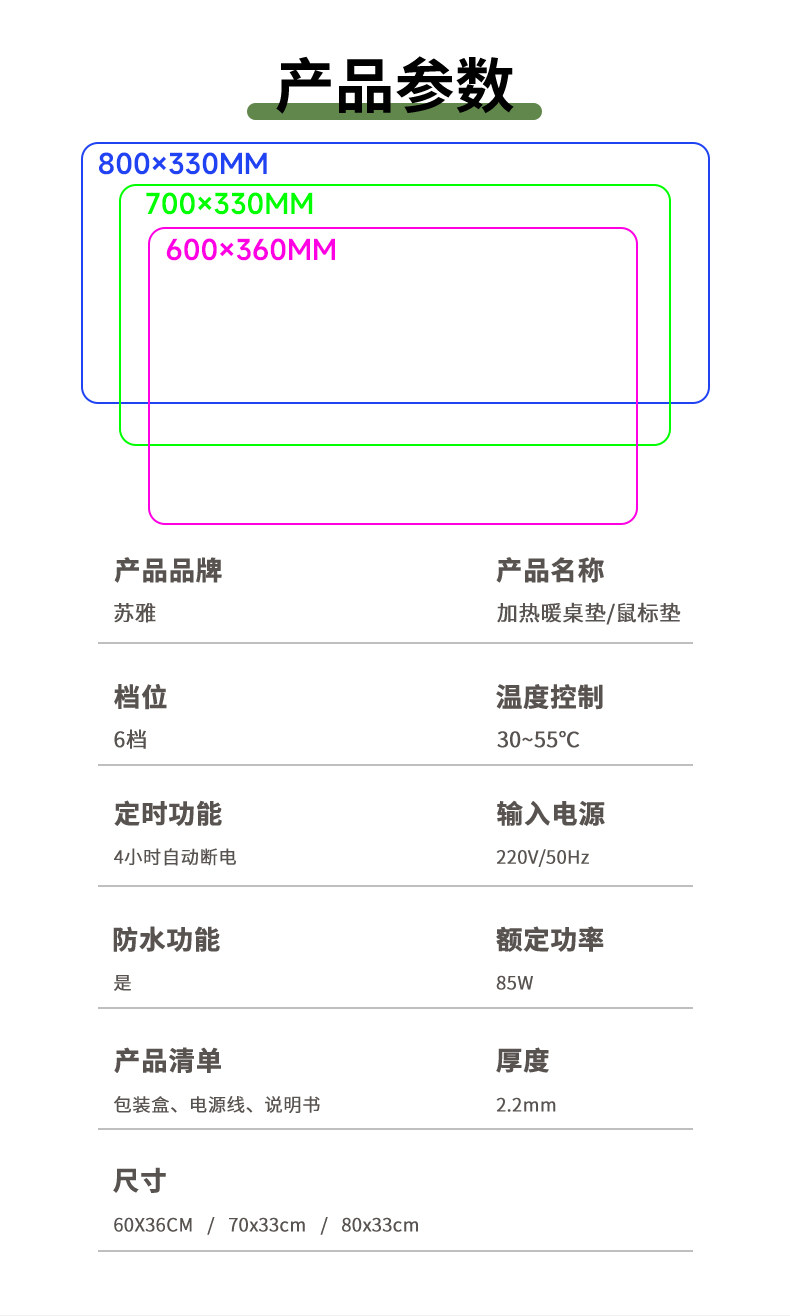 产品参数

800×330MM

700×330MM

600×360MM

产品品牌
苏雅

产品名称
加热暖桌垫/鼠标垫

档位
6档

温度控制
30~55℃

定时功能
4小时自动断电

输入电源
220V/50Hz

防水功能
是

额定功率
85W

产品清单
包装盒、电源线、说明书

厚度
2.2mm

尺寸
60X36CM / 70x33cm / 80x33cm