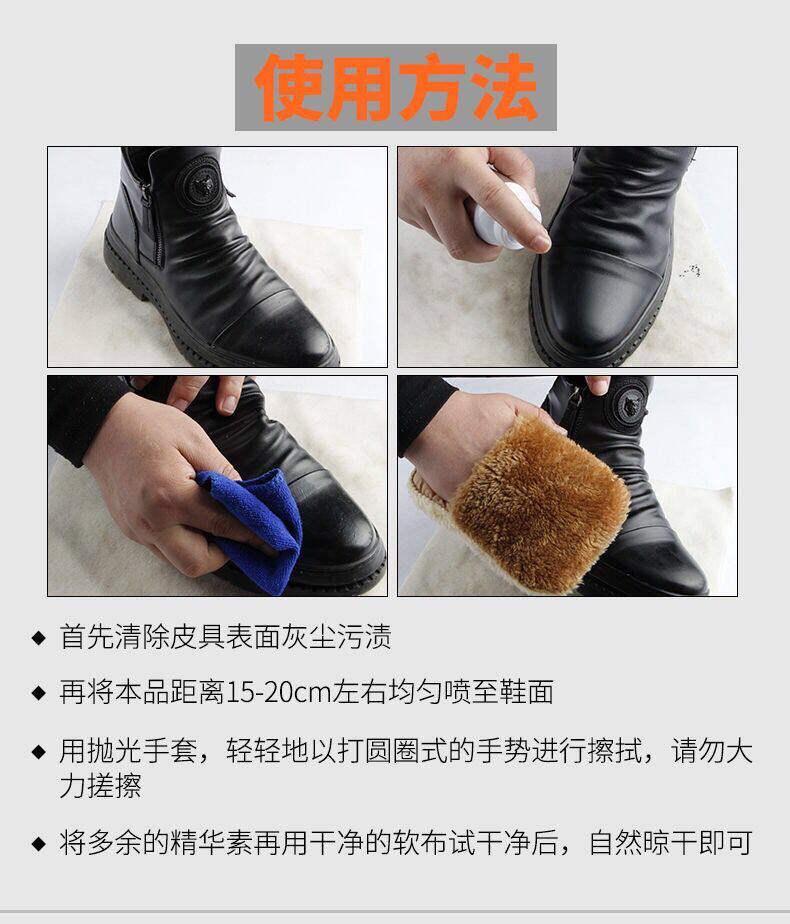 使用方法

◆ 首先清除皮具表面灰尘污渍

◆ 再将本品距离15-20cm左右均匀喷至鞋面

◆ 用抛光手套，轻轻地以打圆圈式的手势进行擦拭，请勿大力搓擦

◆ 将多余的精华素再用干净的软布试干净后，自然晾干即可