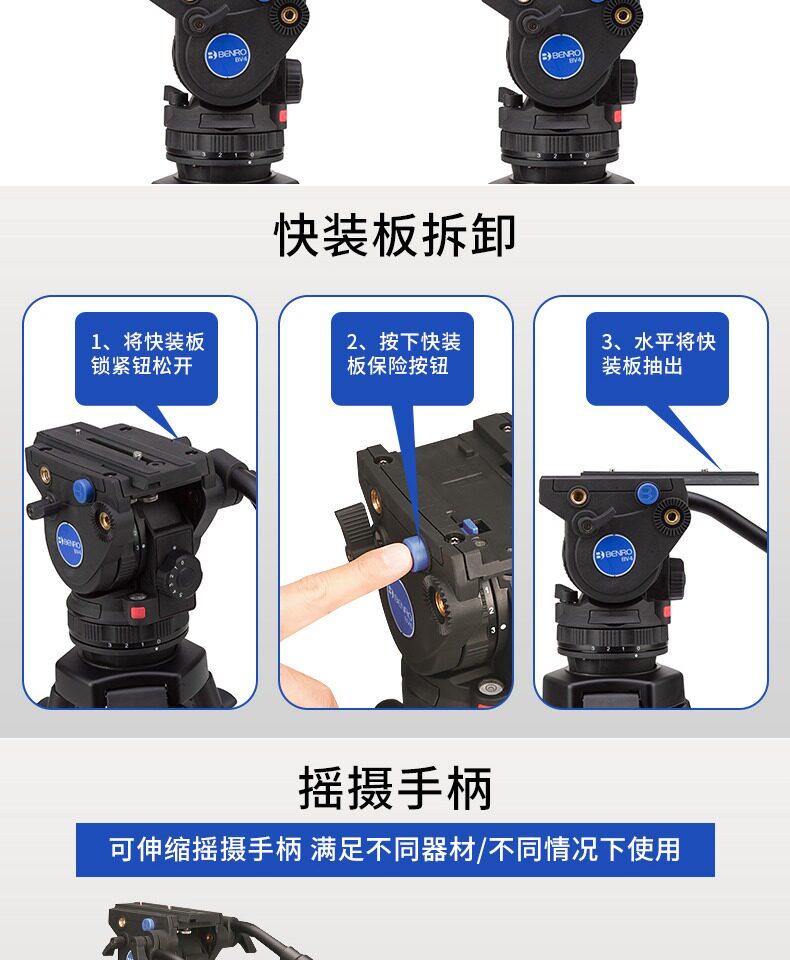 BENRO
BV4

BENRO
BV4

快装板拆卸

1、将快装板锁紧钮松开

BENRO
BV4

2、按下快装板保险按钮

3、水平将快装板抽出

BENRO
BV4

摇摄手柄

可伸缩摇摄手柄 满足不同器材/不同情况下使用