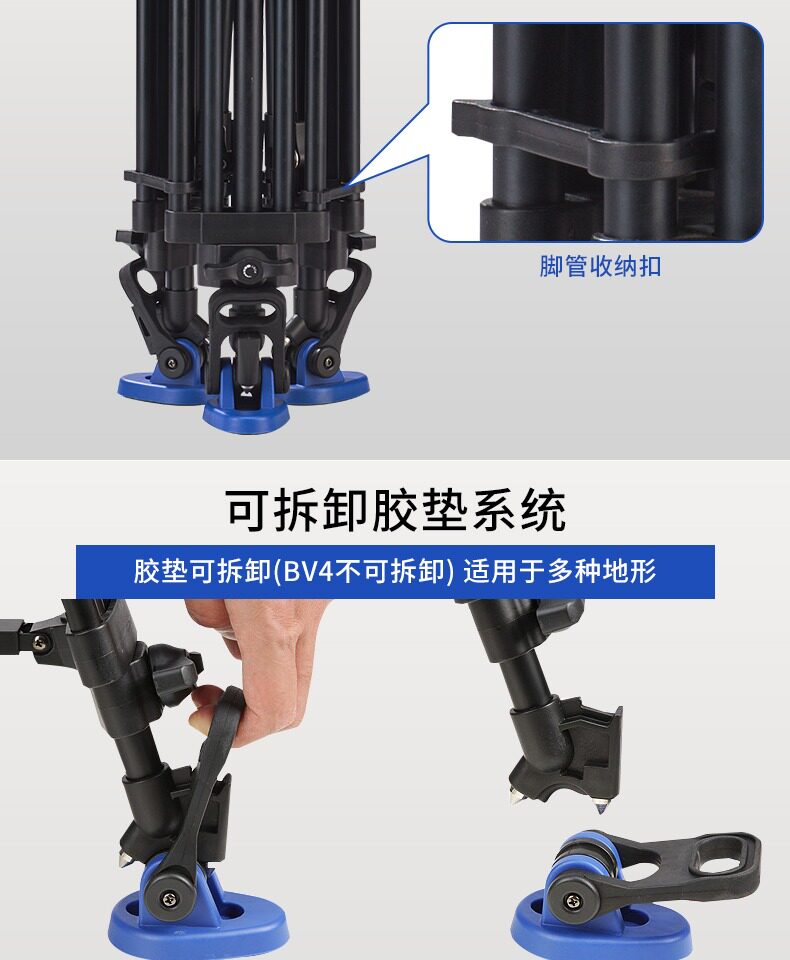 脚管收纳扣

可拆卸胶垫系统

胶垫可拆卸(BV4不可拆卸) 适用于多种地形