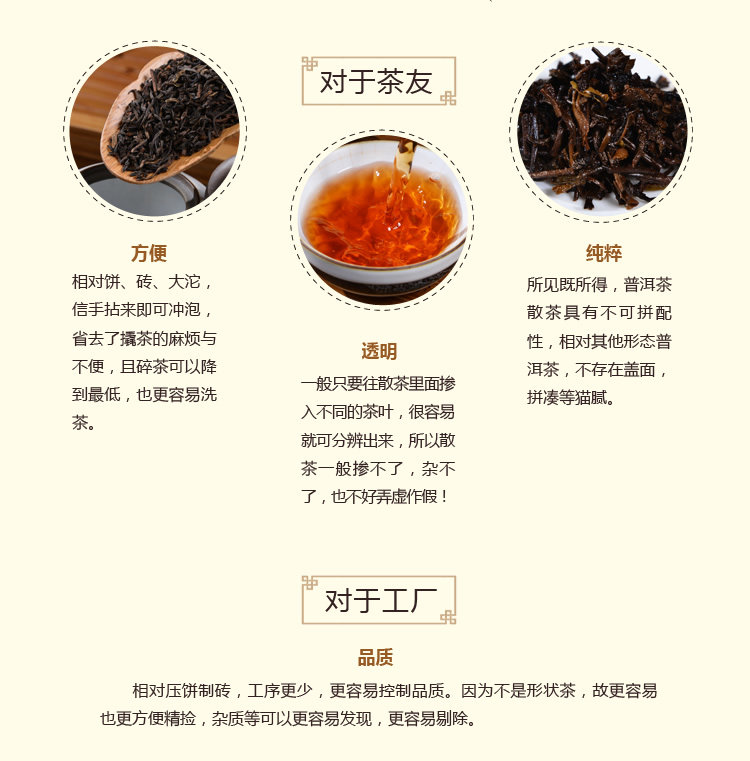 对于茶友

方便

相对饼、砖、大沱，信手拈来即可冲泡，省去了撬茶的麻烦与不便，且碎茶可以降到最低，也更容易洗茶。

透明

一般只要往散茶里面掺入不同的茶叶，很容易就可分辨出来，所以散茶一般掺不了，杂不了，也不好弄虚作假！

纯粹

所见既所得，普洱茶散茶具有不可拼配性，相对其他形态普洱茶，不存在盖面，拼凑等猫腻。

对于工厂

品质

相对压饼制砖，工序更少，更容易控制品质。因为不是形状茶，故更容易也更方便精捡，杂质等可以更容易发现，更容易剔除。