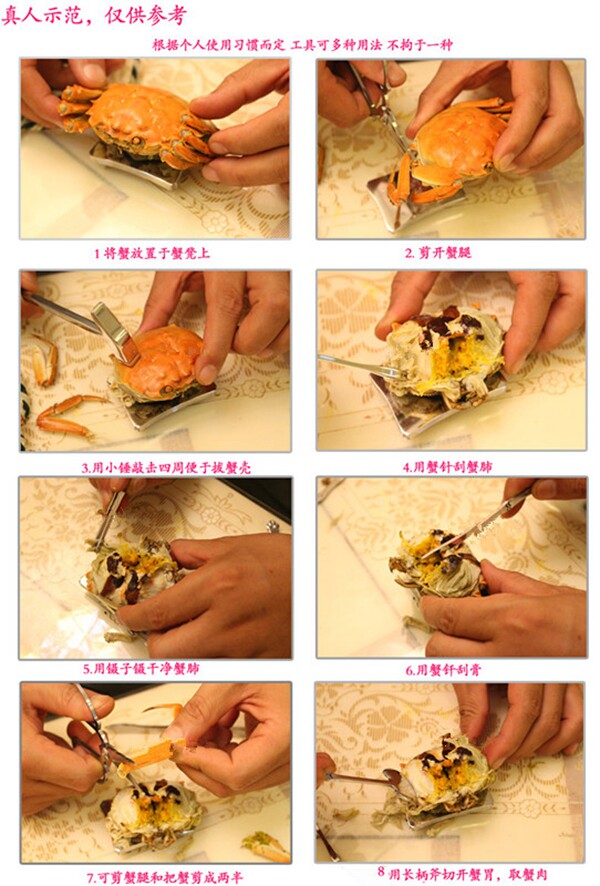 真人示范，仅供参考

根据个人使用习惯而定 工具可多种用法 不拘于一种

1 将蟹放置于蟹凳上

2. 剪开蟹腿

3.用小锤敲击四周便于拔蟹壳

4.用蟹针刮蟹肺

5.用镊子镊干净蟹肺

6.用蟹钎刮膏

7.可剪蟹腿和把蟹剪成两半

8 用长柄斧切开蟹胃，取蟹肉