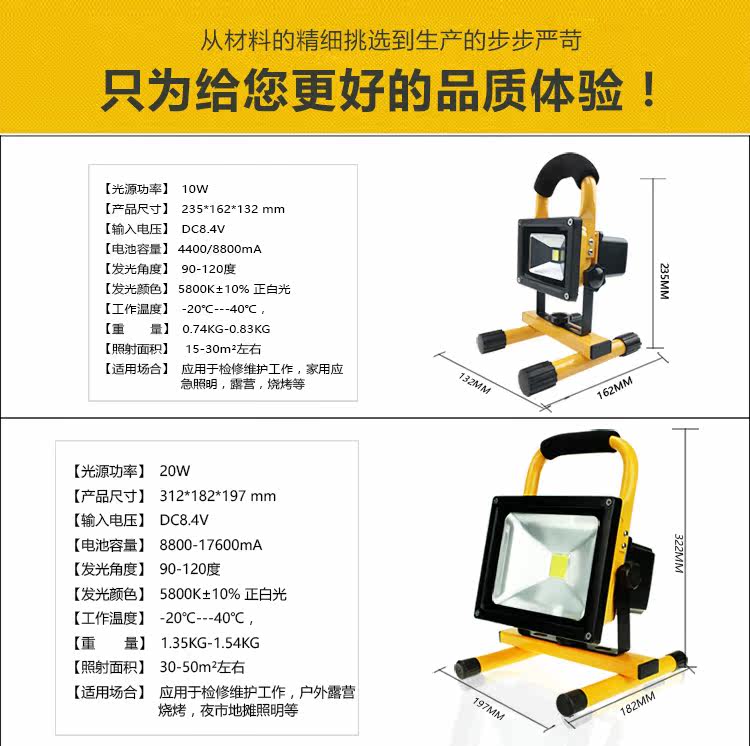 从材料的精细挑选到生产的步步严苛

只为给您更好的品质体验！

【光源功率】 10W
【产品尺寸】 235*162*132 mm
【输入电压】 DC8.4V
【电池容量】 4400/8800mA
【发光角度】 90-120度
【发光颜色】 5800K±10% 正白光
【工作温度】 -20℃---40℃，
【重　量】 0.74KG-0.83KG
【照射面积】 15-30m²左右
【适用场合】 应用于检修维护工作，家用应急照明，露营，烧烤等

235MM
132MM
162MM

【光源功率】 20W
【产品尺寸】 312*182*197 mm
【输入电压】 DC8.4V
【电池容量】 8800-17600mA
【发光角度】 90-120度
【发光颜色】 5800K±10% 正白光
【工作温度】 -20℃---40℃，
【重　量】 1.35KG-1.54KG
【照射面积】 30-50m²左右
【适用场合】 应用于检修维护工作，户外露营烧烤，夜市地摊照明等

322MM
197MM
182MM