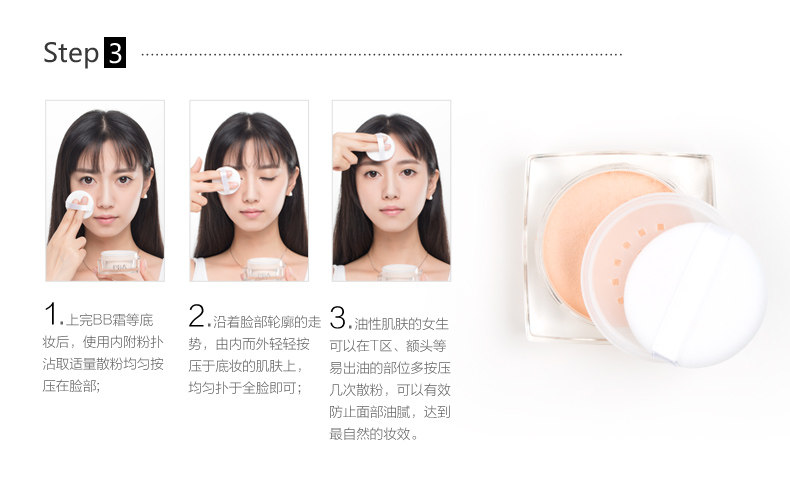 Step 3

1.上完BB霜等底妆后，使用内附粉扑沾取适量散粉均匀按压在脸部;

2.沿着脸部轮廓的走势，由内而外轻轻按压于底妆的肌肤上，均匀扑于全脸即可;

3.油性肌肤的女生可以在T区、额头等易出油的部位多按压几次散粉，可以有效防止面部油腻，达到最自然的妆效。