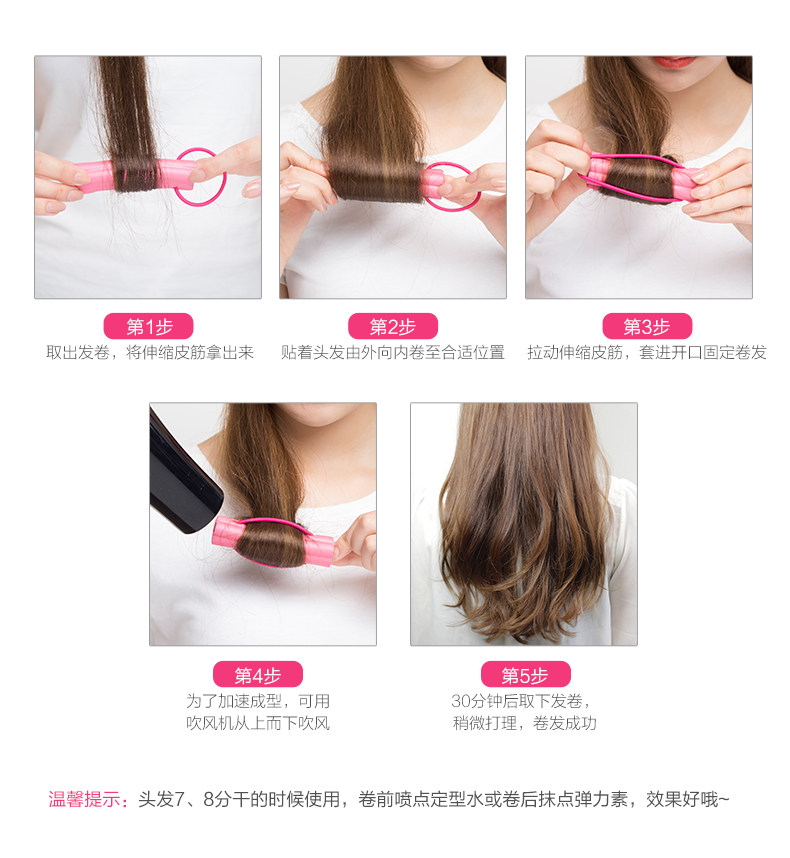 第1步
取出发卷，将伸缩皮筋拿出来

第2步
贴着头发由外向内卷至合适位置

第3步
拉动伸缩皮筋，套进开口固定卷发

第4步
为了加速成型，可用吹风机从上而下吹风

第5步
30分钟后取下发卷，稍微打理，卷发成功

温馨提示：头发7、8分干的时候使用，卷前喷点定型水或卷后抹点弹力素，效果好哦~