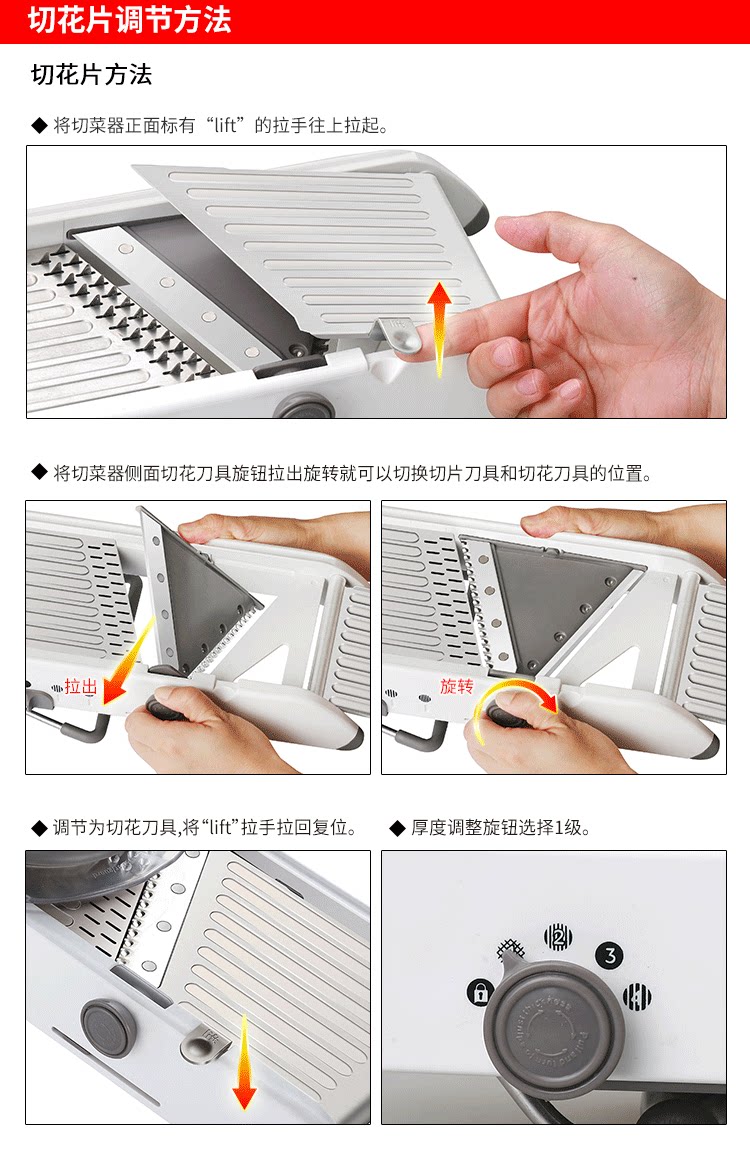 切花片调节方法

切花片方法

◆ 将切菜器正面标有“lift”的拉手往上拉起。

◆ 将切菜器侧面切花刀具旋钮拉出旋转就可以切换切片刀具和切花刀具的位置。

拉出

旋转

◆ 调节为切花刀具,将“lift”拉手拉回复位。

◆ 厚度调整旋钮选择1级。

2

3