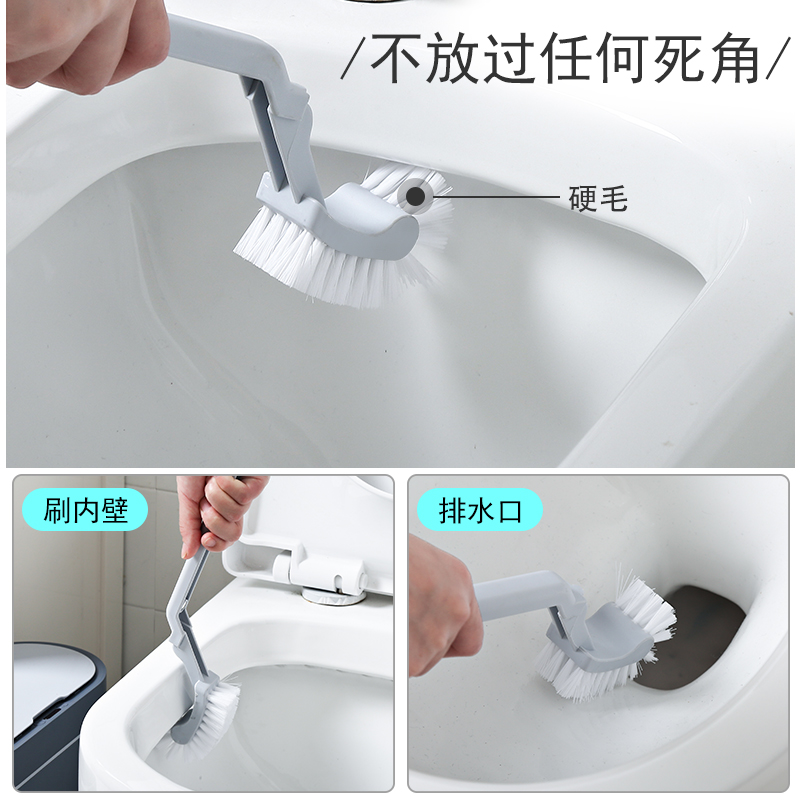 /不放过任何死角/

硬毛

刷内壁

排水口