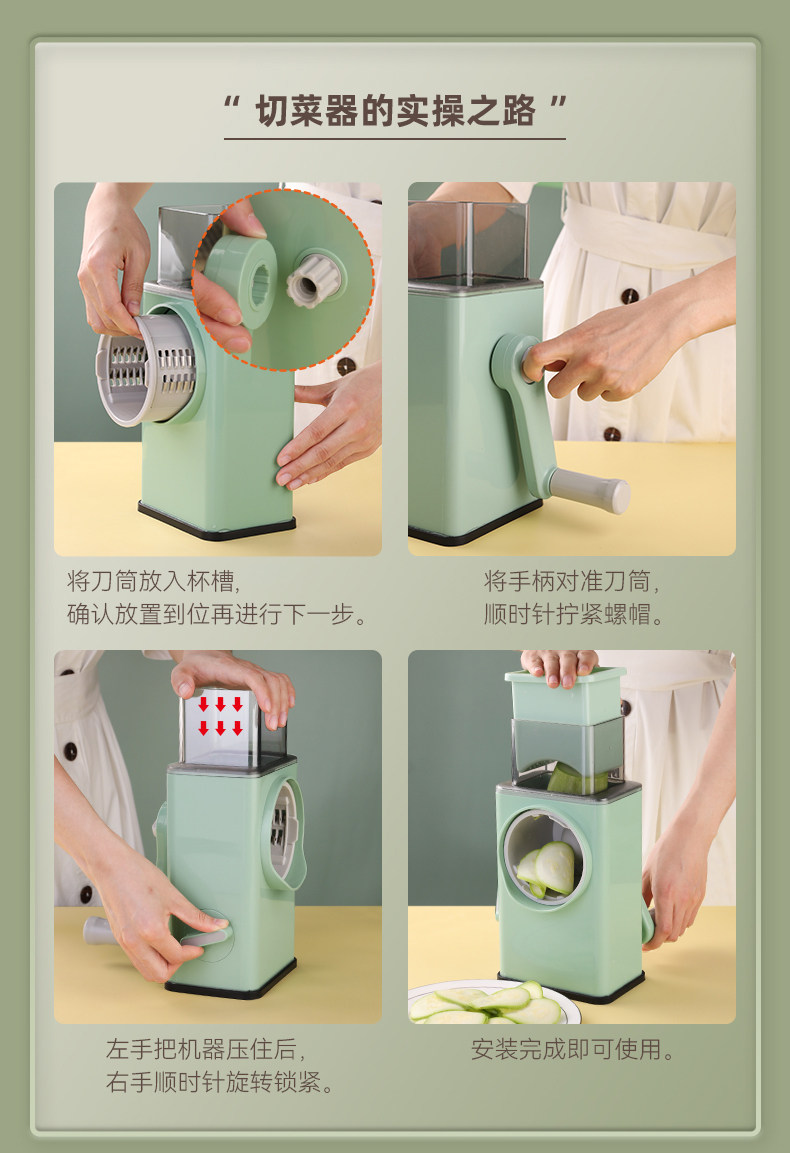 “ 切菜器的实操之路 ”

将刀筒放入杯槽，
确认放置到位再进行下一步。

将手柄对准刀筒，
顺时针拧紧螺帽。

左手把机器压住后，
右手顺时针旋转锁紧。

安装完成即可使用。