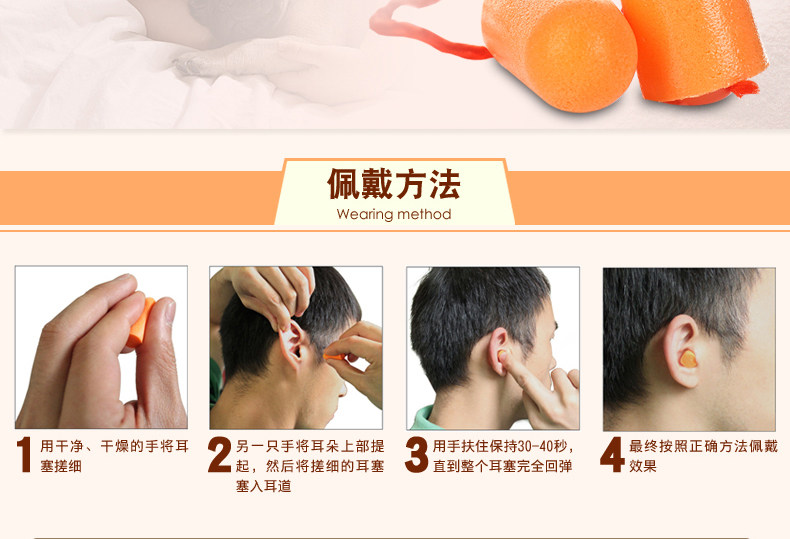 佩戴方法
Wearing method

1 用干净、干燥的手将耳塞搓细

2 另一只手将耳朵上部提起，然后将搓细的耳塞塞入耳道

3 用手扶住保持30-40秒，直到整个耳塞完全回弹

4 最终按照正确方法佩戴效果