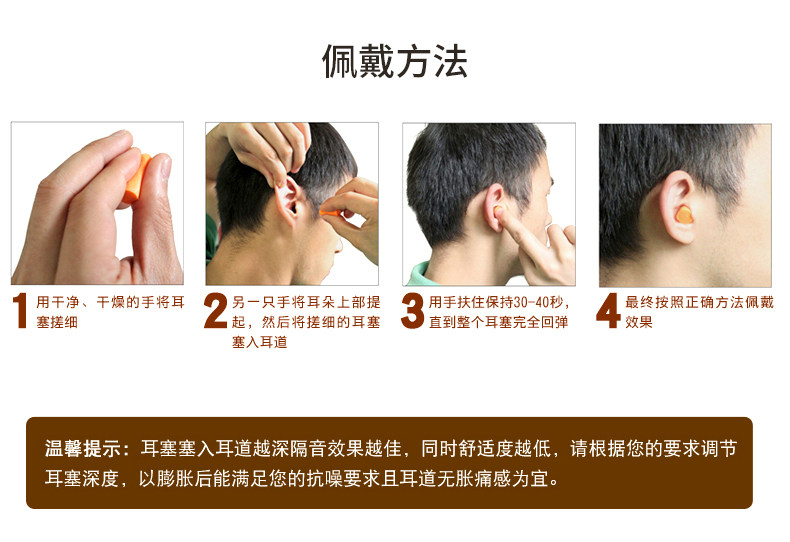 佩戴方法

1 用干净、干燥的手将耳塞搓细

2 另一只手将耳朵上部提起，然后将搓细的耳塞塞入耳道

3 用手扶住保持30-40秒，直到整个耳塞完全回弹

4 最终按照正确方法佩戴效果

温馨提示：耳塞塞入耳道越深隔音效果越佳，同时舒适度越低，请根据您的要求调节耳塞深度，以膨胀后能满足您的抗噪要求且耳道无胀痛感为宜。