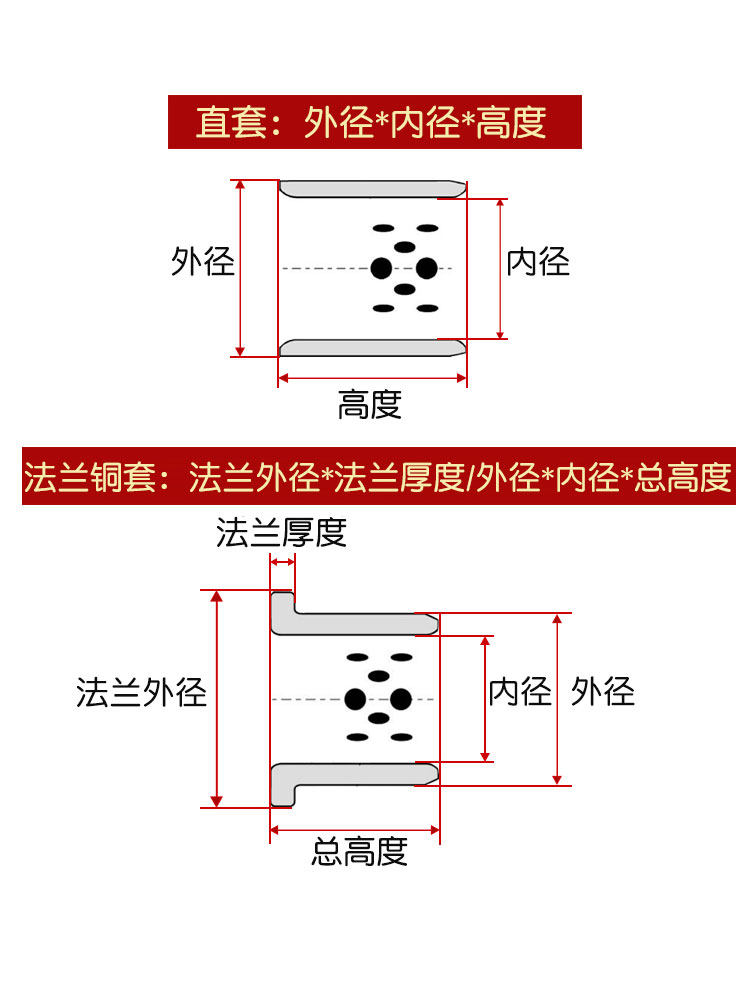 直套：外径*内径*高度

外径

内径

高度

法兰铜套：法兰外径*法兰厚度/外径*内径*总高度

法兰厚度

法兰外径

内径

外径

总高度