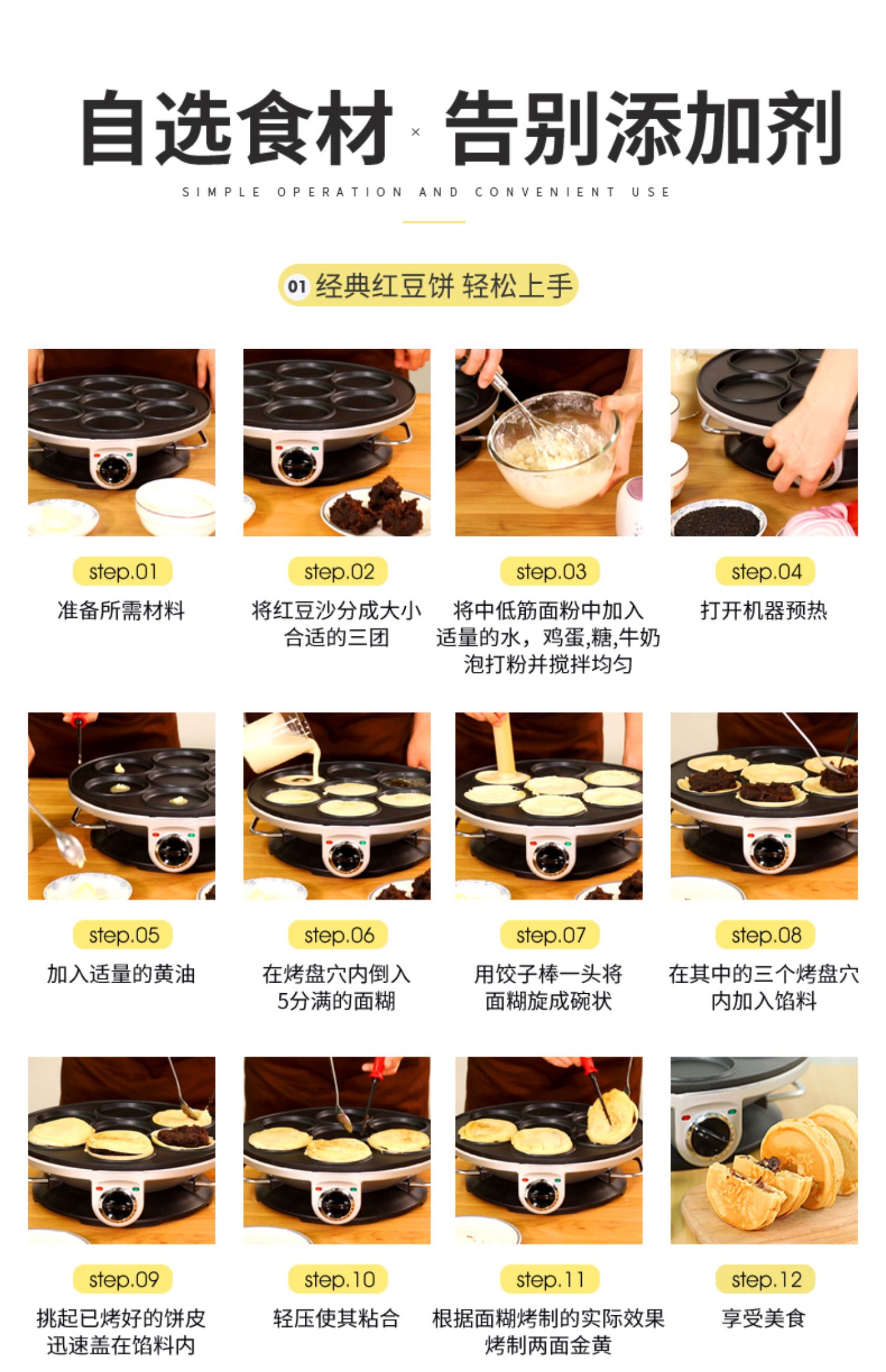 自选食材 × 告别添加剂

SIMPLE OPERATION AND CONVENIENT USE

01 经典红豆饼 轻松上手

step.01
准备所需材料

step.02
将红豆沙分成大小合适的三团

step.03
将中低筋面粉中加入适量的水，鸡蛋,糖,牛奶泡打粉并搅拌均匀

step.04
打开机器预热

step.05
加入适量的黄油

step.06
在烤盘穴内倒入5分满的面糊

step.07
用饺子棒一头将面糊旋成碗状

step.08
在其中的三个烤盘穴内加入馅料

step.09
挑起已烤好的饼皮迅速盖在馅料内

step.10
轻压使其粘合

step.11
根据面糊烤制的实际效果烤制两面金黄

step.12
享受美食